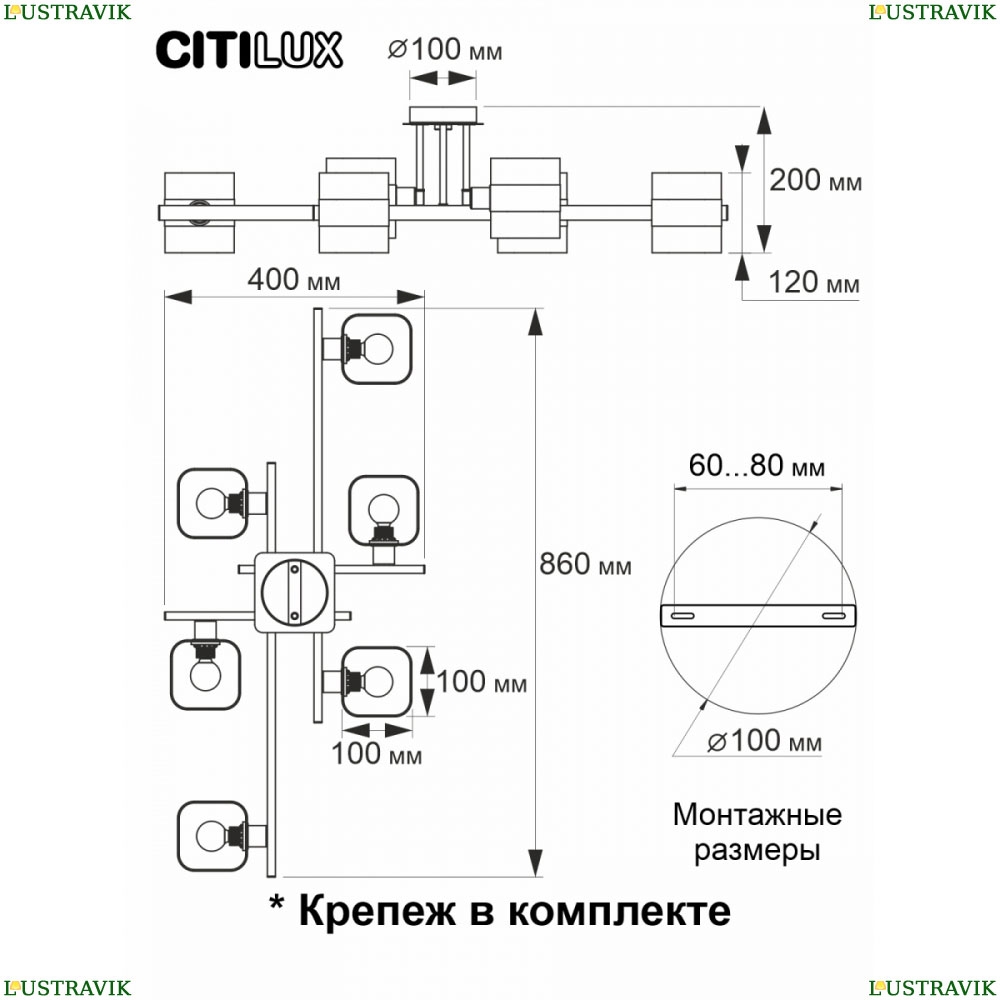 LUSTRAVIK

LUSTRAVIK

CITILUX

⌀100 мм

200 мм

120 мм

400 мм

860 мм

100 мм

100 мм

60...80 мм

⌀100 мм

Монтажные размеры

* Крепеж в комплекте

LUSTRAVIK

LUSTRAVIK