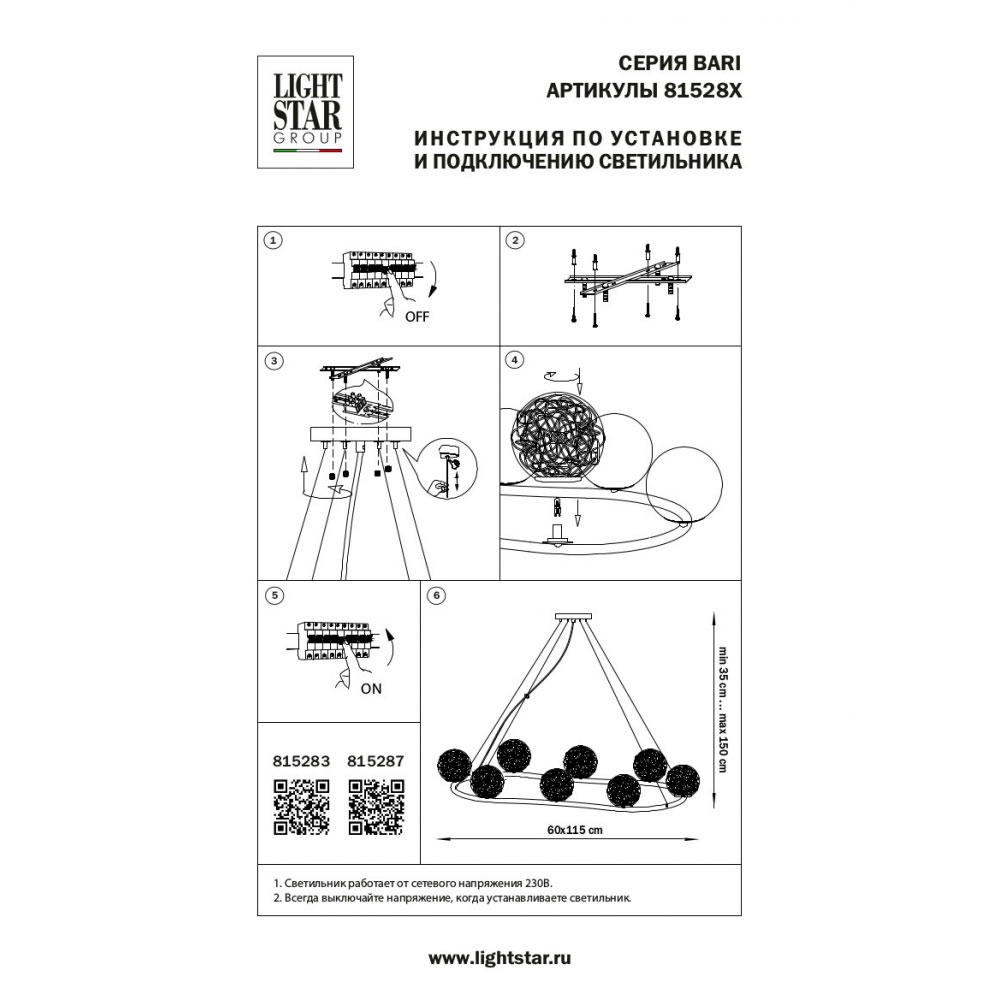 LIGHT STAR GROUP

СЕРИЯ BARI
АРТИКУЛЫ 81528X

ИНСТРУКЦИЯ ПО УСТАНОВКЕ И ПОДКЛЮЧЕНИЮ СВЕТИЛЬНИКА

1
OFF

2

3

4

5
ON

6
min 35 cm ... max 150 cm
60x115 cm

815283 815287

1. Светильник работает от сетевого напряжения 230В.
2. Всегда выключайте напряжение, когда устанавливаете светильник.

www.lightstar.ru