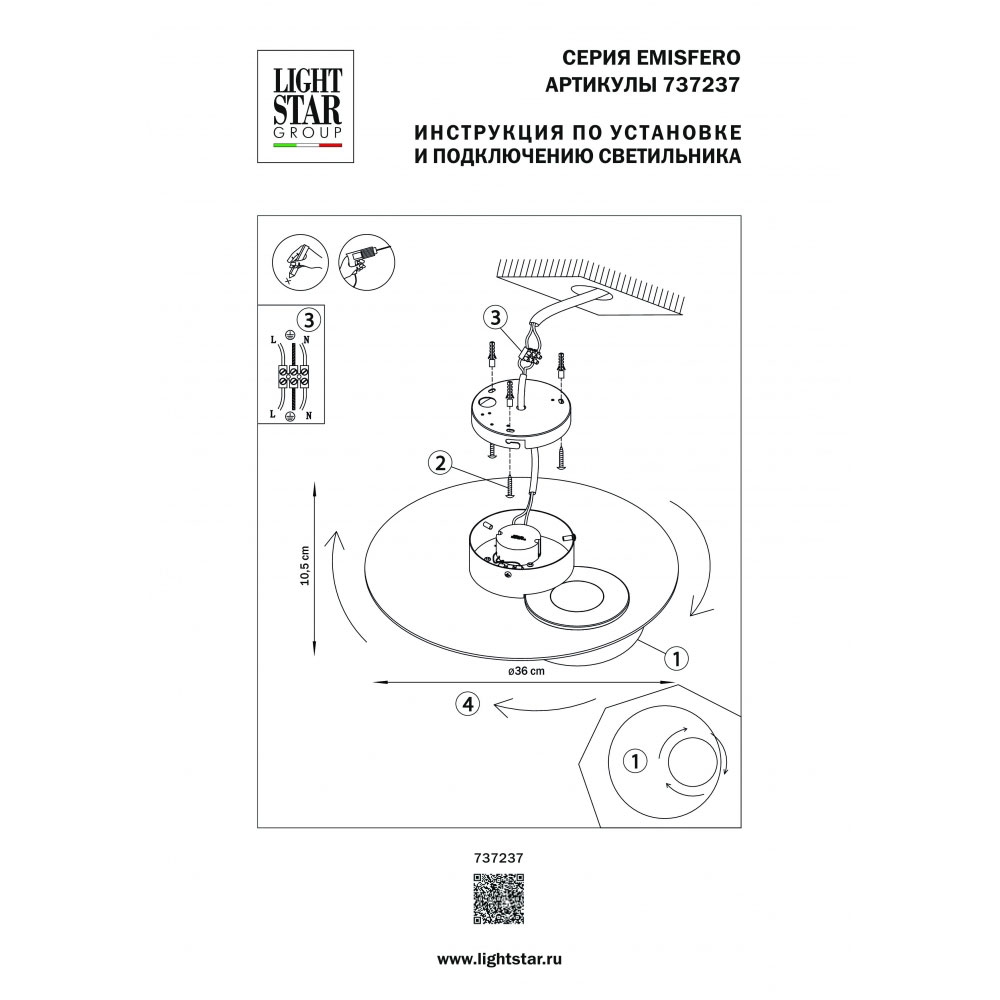 LIGHT STAR GROUP

СЕРИЯ EMISFERO
АРТИКУЛЫ 737237

ИНСТРУКЦИЯ ПО УСТАНОВКЕ
И ПОДКЛЮЧЕНИЮ СВЕТИЛЬНИКА

3
L N
L N

3

2

10,5 cm

1

ø36 cm

4

1

737237

www.lightstar.ru