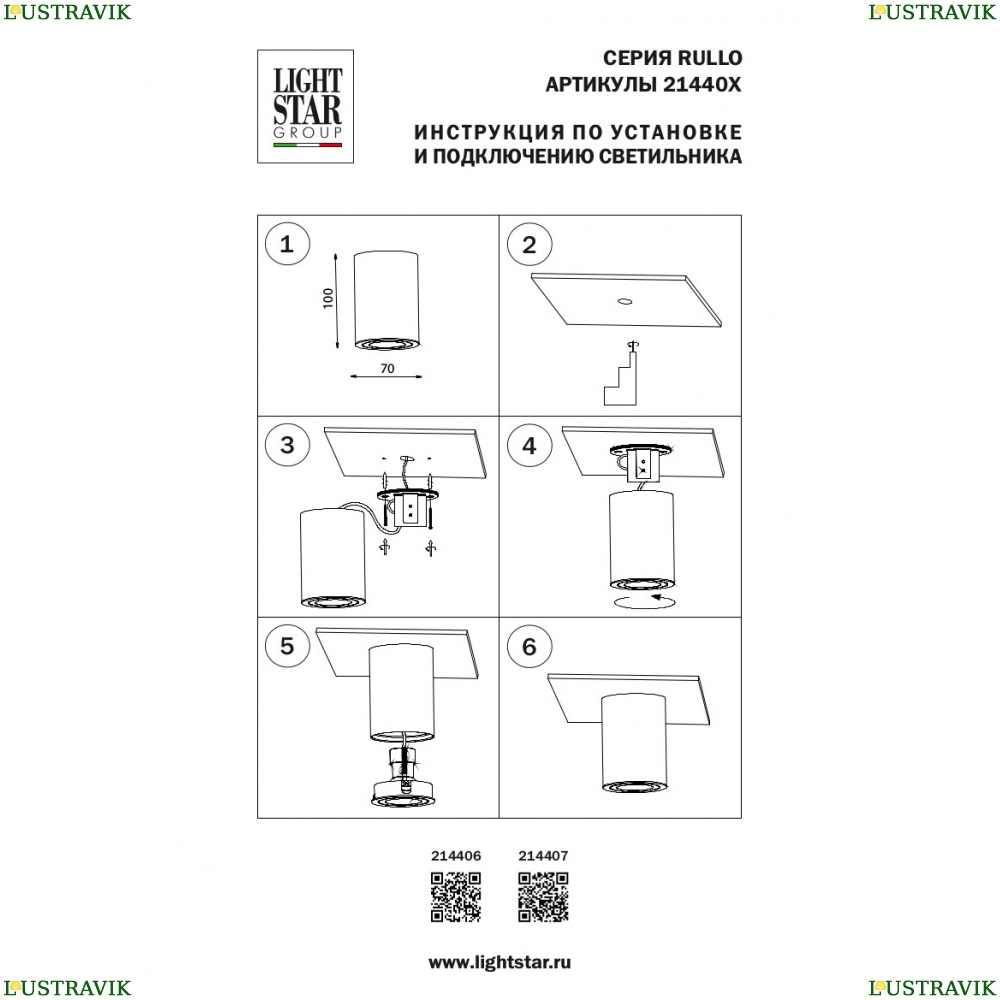 LUSTRAVIK LUSTRAVIK

LIGHT STAR GROUP

СЕРИЯ RULLO
АРТИКУЛЫ 21440X

ИНСТРУКЦИЯ ПО УСТАНОВКЕ
И ПОДКЛЮЧЕНИЮ СВЕТИЛЬНИКА

1
100
70

2

3

4

5

6

214406 214407

www.lightstar.ru

LUSTRAVIK LUSTRAVIK