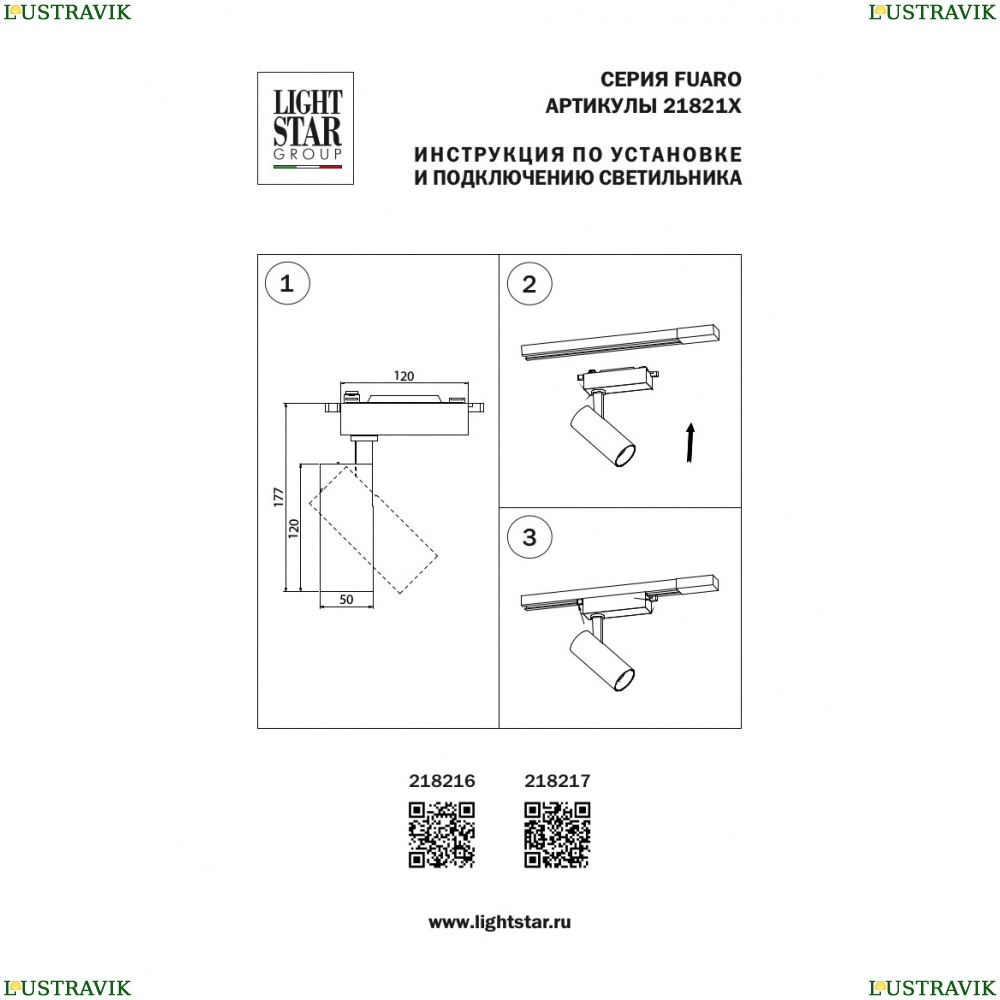 LUSTRAVIK LUSTRAVIK

LIGHT STAR GROUP

СЕРИЯ FUARO
АРТИКУЛЫ 21821X

ИНСТРУКЦИЯ ПО УСТАНОВКЕ
И ПОДКЛЮЧЕНИЮ СВЕТИЛЬНИКА

1

120

177

120

50

2

3

218216 218217

www.lightstar.ru

LUSTRAVIK LUSTRAVIK