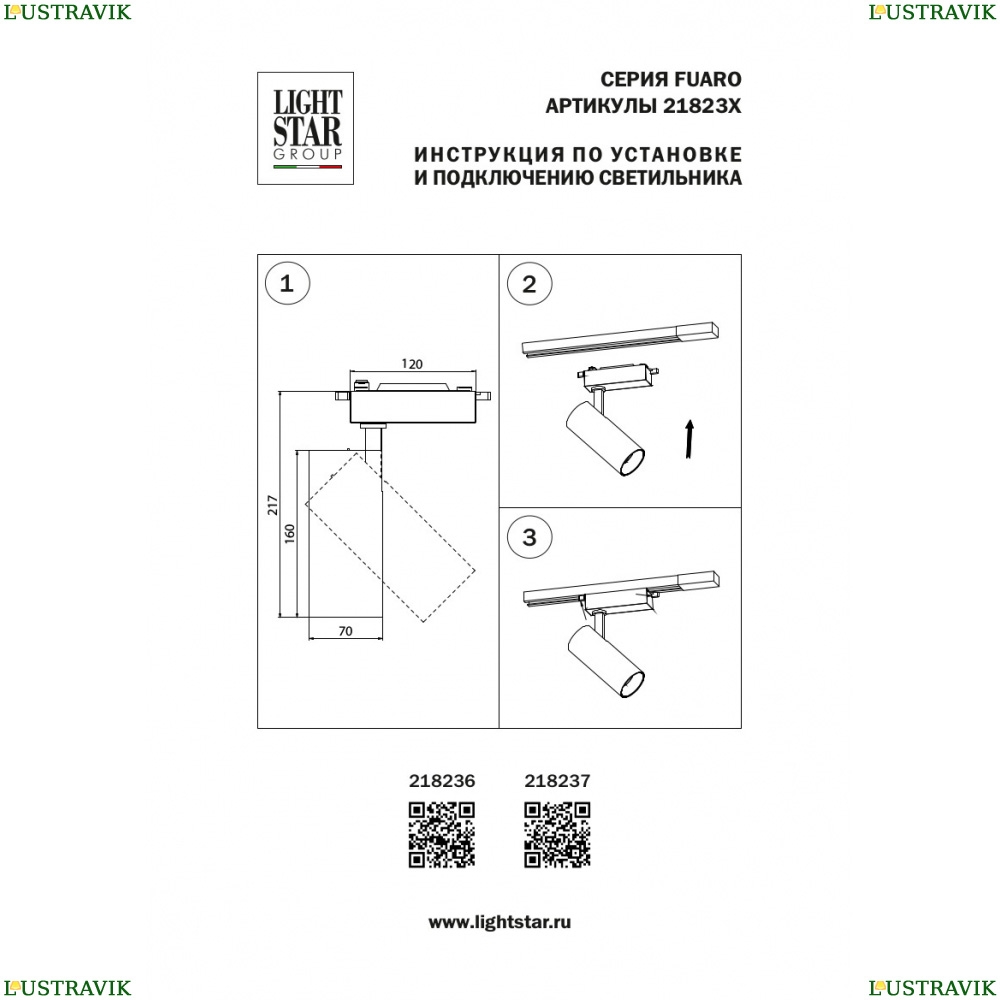 LUSTRAVIK

LUSTRAVIK

LIGHT STAR GROUP

СЕРИЯ FUARO
АРТИКУЛЫ 21823X

ИНСТРУКЦИЯ ПО УСТАНОВКЕ
И ПОДКЛЮЧЕНИЮ СВЕТИЛЬНИКА

1

120

217

160

70

2

3

218236

218237

www.lightstar.ru

LUSTRAVIK

LUSTRAVIK