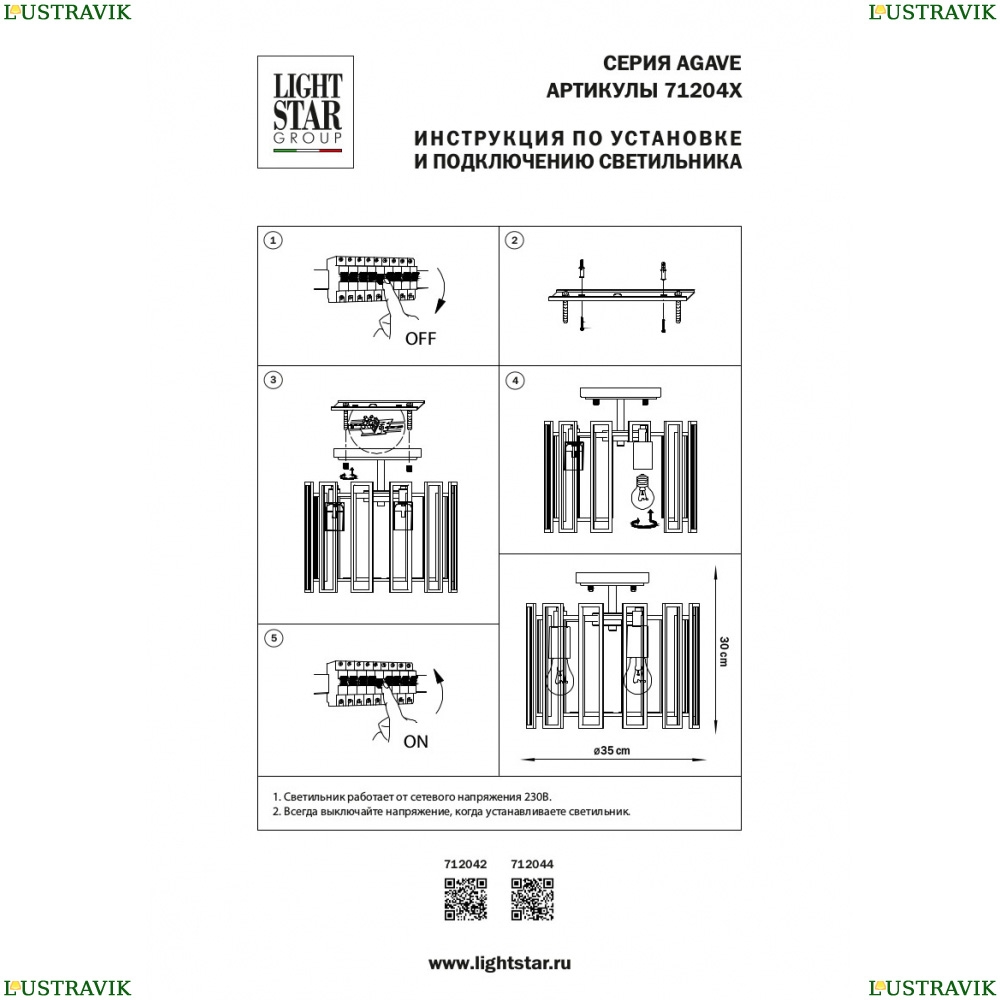 LUSTRAVIK

LUSTRAVIK

LIGHT STAR GROUP

СЕРИЯ AGAVE
АРТИКУЛЫ 71204X

ИНСТРУКЦИЯ ПО УСТАНОВКЕ
И ПОДКЛЮЧЕНИЮ СВЕТИЛЬНИКА

1

OFF

2

3

4

5

ON

30 cm

ø35 cm

1. Светильник работает от сетевого напряжения 230В.
2. Всегда выключайте напряжение, когда устанавливаете светильник.

712042 712044

www.lightstar.ru

LUSTRAVIK

LUSTRAVIK