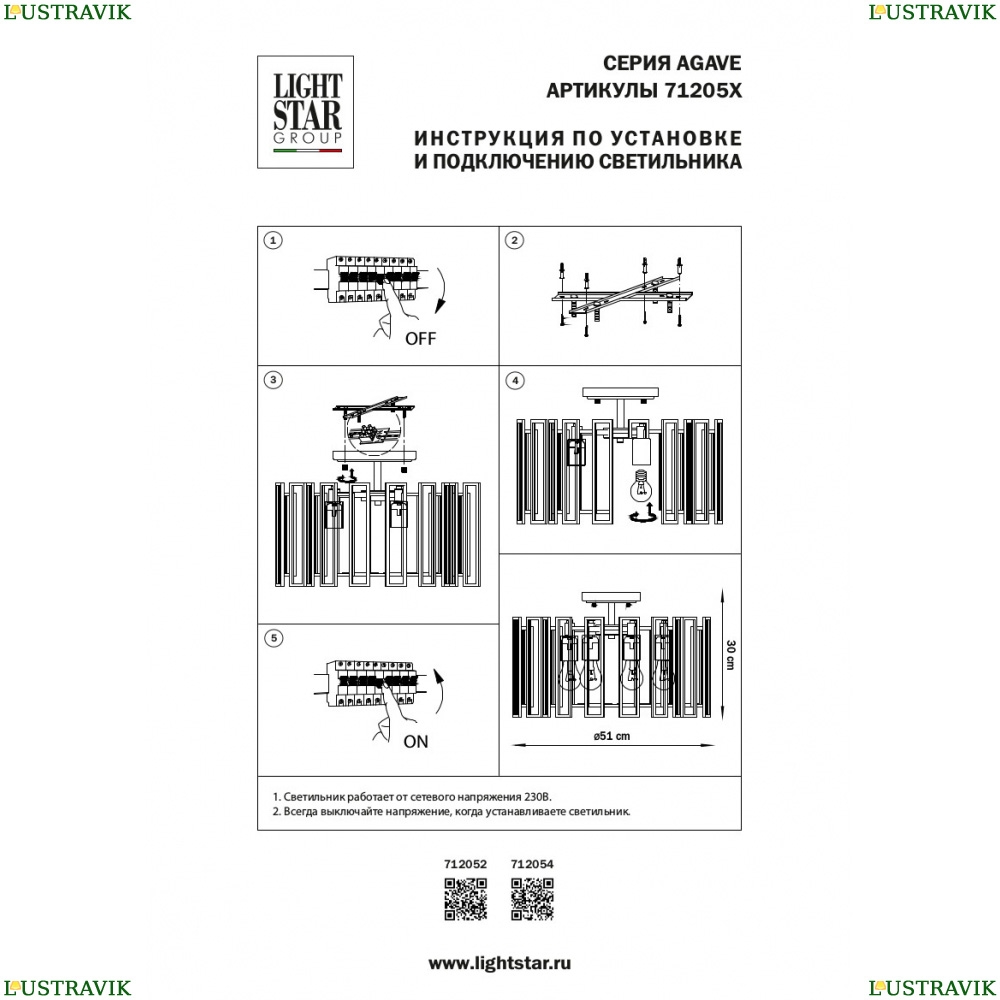 LUSTRAVIK

LUSTRAVIK

LIGHT STAR GROUP

СЕРИЯ AGAVE
АРТИКУЛЫ 71205X

ИНСТРУКЦИЯ ПО УСТАНОВКЕ
И ПОДКЛЮЧЕНИЮ СВЕТИЛЬНИКА

1

OFF

2

3

4

5

ON

30 cm

ø51 cm

1. Светильник работает от сетевого напряжения 230В.
2. Всегда выключайте напряжение, когда устанавливаете светильник.

712052 712054

www.lightstar.ru

LUSTRAVIK

LUSTRAVIK