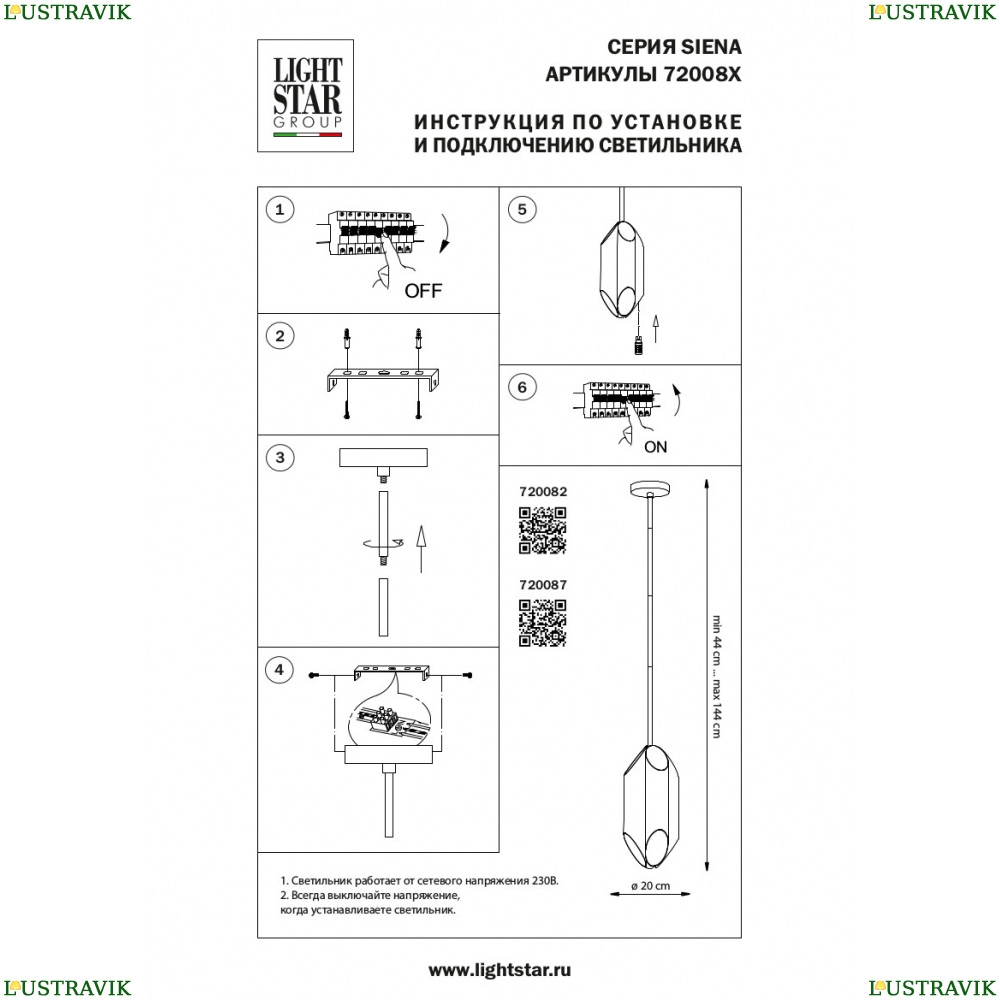 LUSTRAVIK

LUSTRAVIK

LIGHT STAR GROUP

СЕРИЯ SIENA
АРТИКУЛЫ 72008X

ИНСТРУКЦИЯ ПО УСТАНОВКЕ И ПОДКЛЮЧЕНИЮ СВЕТИЛЬНИКА

1

OFF

2

3

4

5

6

ON

720082

720087

min 44 cm ... max 144 cm

ø 20 cm

1. Светильник работает от сетевого напряжения 230В.
2. Всегда выключайте напряжение, когда устанавливаете светильник.

www.lightstar.ru

LUSTRAVIK

LUSTRAVIK