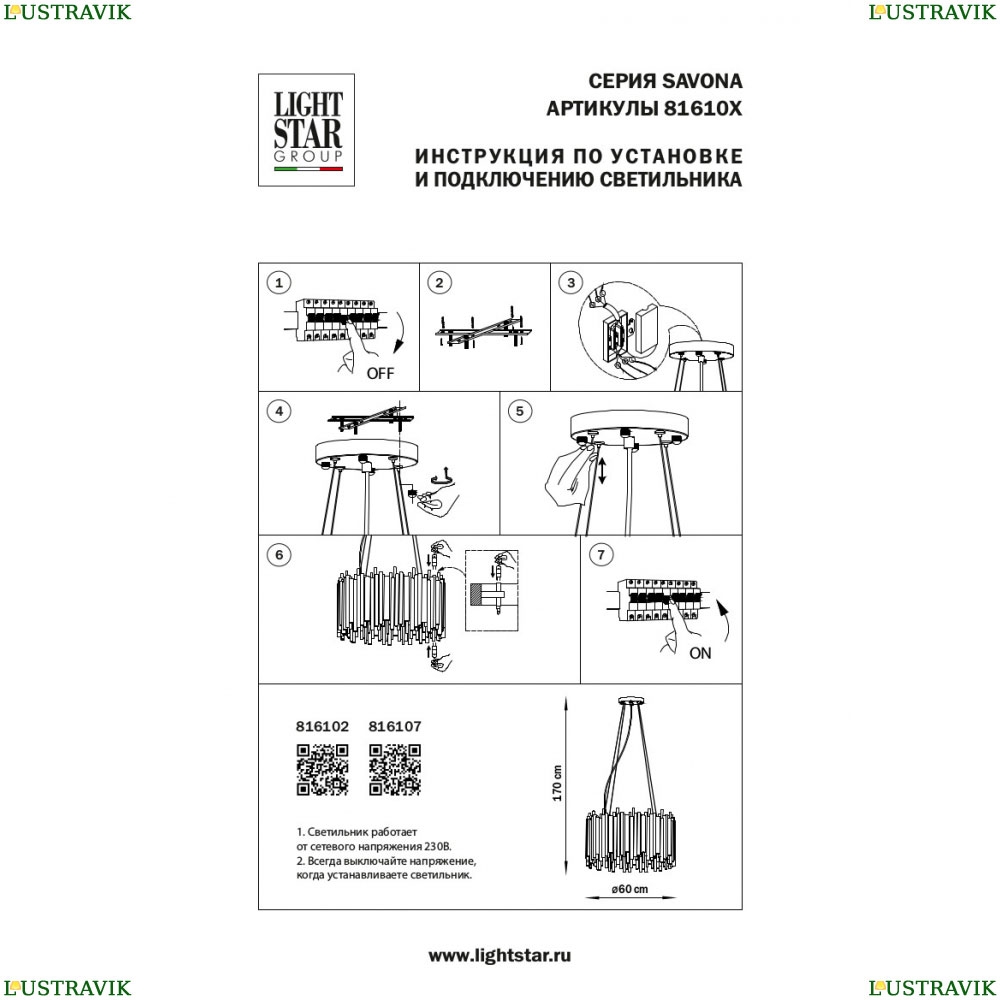 LUSTRAVIK LUSTRAVIK

LIGHT STAR GROUP

СЕРИЯ SAVONA
АРТИКУЛЫ 81610X

ИНСТРУКЦИЯ ПО УСТАНОВКЕ
И ПОДКЛЮЧЕНИЮ СВЕТИЛЬНИКА

1 OFF

2

3

4

5

6

7 ON

816102 816107

1. Светильник работает от сетевого напряжения 230В.
2. Всегда выключайте напряжение, когда устанавливаете светильник.

170 cm

ø60 cm

www.lightstar.ru

LUSTRAVIK LUSTRAVIK