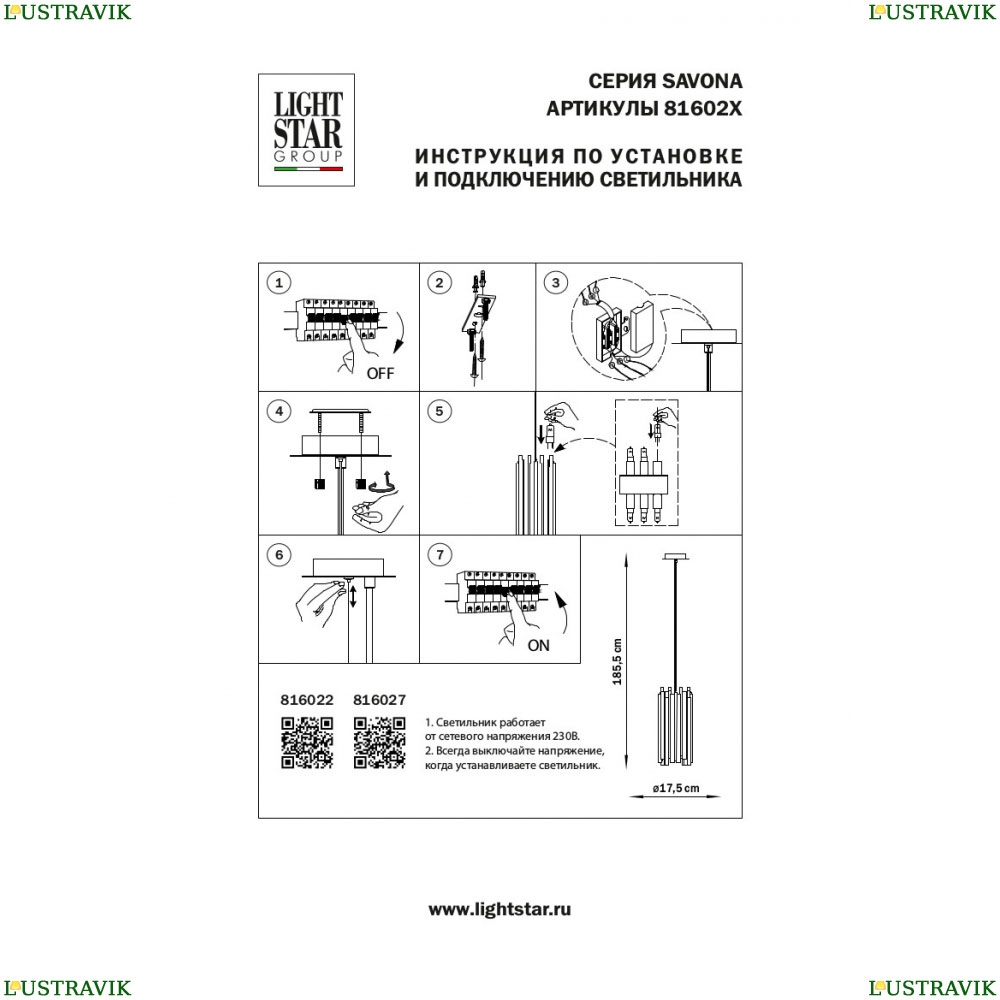 LUSTRAVIK LUSTRAVIK

LIGHT STAR GROUP

СЕРИЯ SAVONA
АРТИКУЛЫ 81602X

ИНСТРУКЦИЯ ПО УСТАНОВКЕ
И ПОДКЛЮЧЕНИЮ СВЕТИЛЬНИКА

1
OFF

2

3

4

5

6

7
ON

185,5 cm

ø17,5 cm

816022 816027

1. Светильник работает от сетевого напряжения 230В.
2. Всегда выключайте напряжение, когда устанавливаете светильник.

www.lightstar.ru

LUSTRAVIK LUSTRAVIK