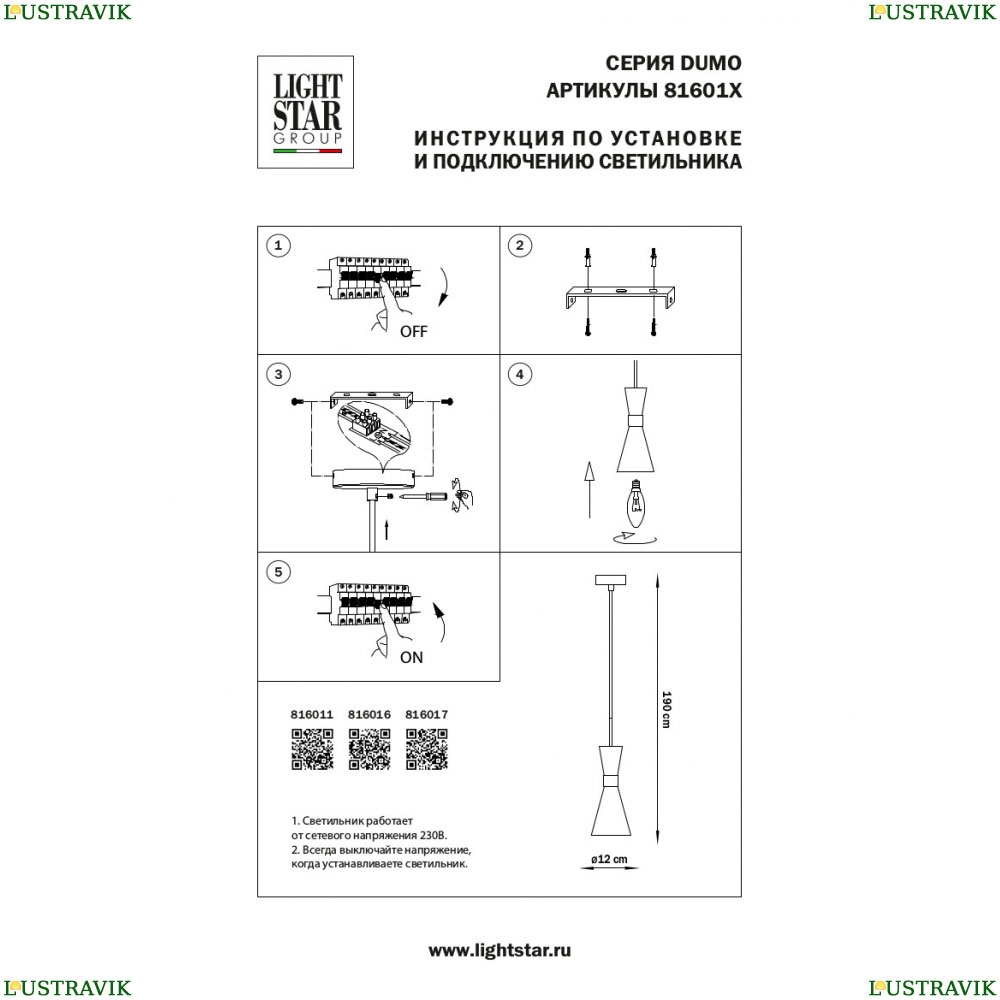 LUSTRAVIK LUSTRAVIK

LIGHT STAR GROUP

СЕРИЯ DUMO
АРТИКУЛЫ 81601X

ИНСТРУКЦИЯ ПО УСТАНОВКЕ
И ПОДКЛЮЧЕНИЮ СВЕТИЛЬНИКА

1
OFF

2

3

4

5
ON

190 cm

ø12 cm

816011 816016 816017

1. Светильник работает от сетевого напряжения 230В.
2. Всегда выключайте напряжение, когда устанавливаете светильник.

www.lightstar.ru

LUSTRAVIK LUSTRAVIK