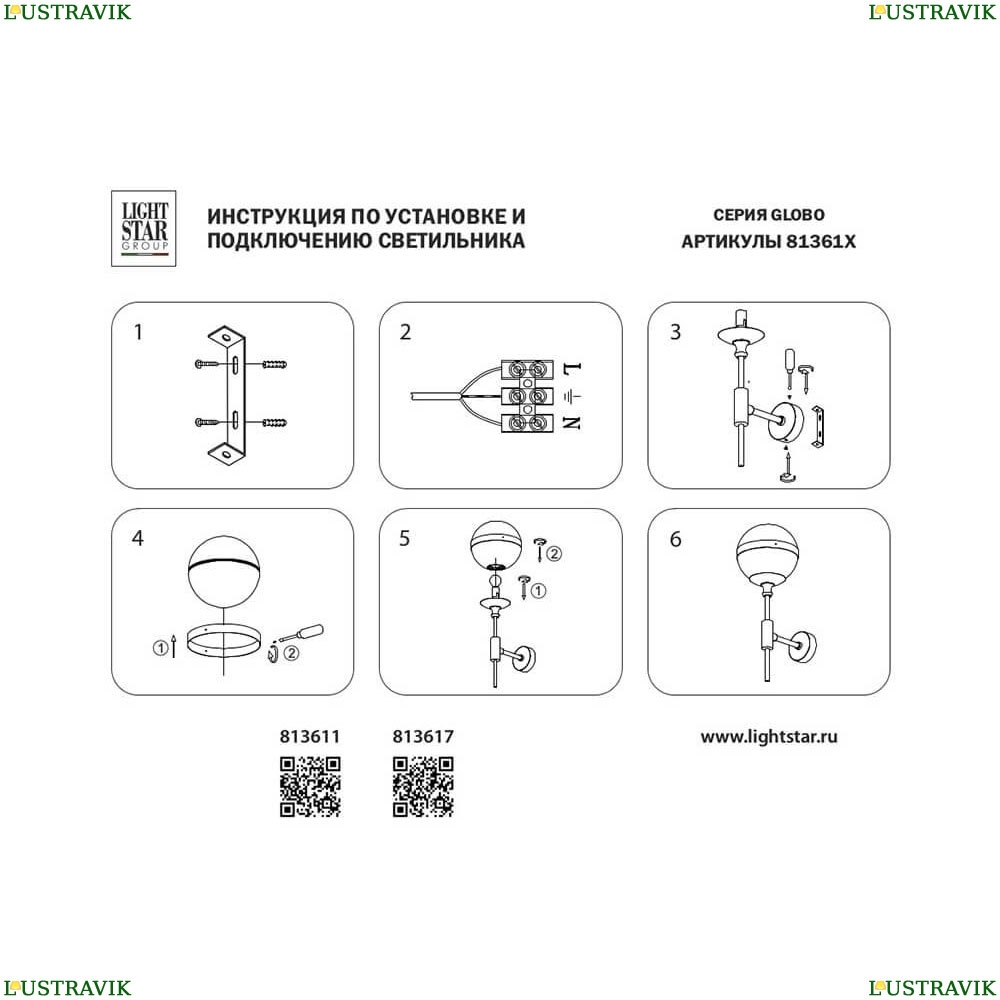 LUSTRAVIK LUSTRAVIK

LIGHT STAR GROUP

ИНСТРУКЦИЯ ПО УСТАНОВКЕ И ПОДКЛЮЧЕНИЮ СВЕТИЛЬНИКА

СЕРИЯ GLOBO
АРТИКУЛЫ 81361X

1

2

L
N

3

4

①
②

5

②
①

6

813611

813617

www.lightstar.ru

LUSTRAVIK LUSTRAVIK