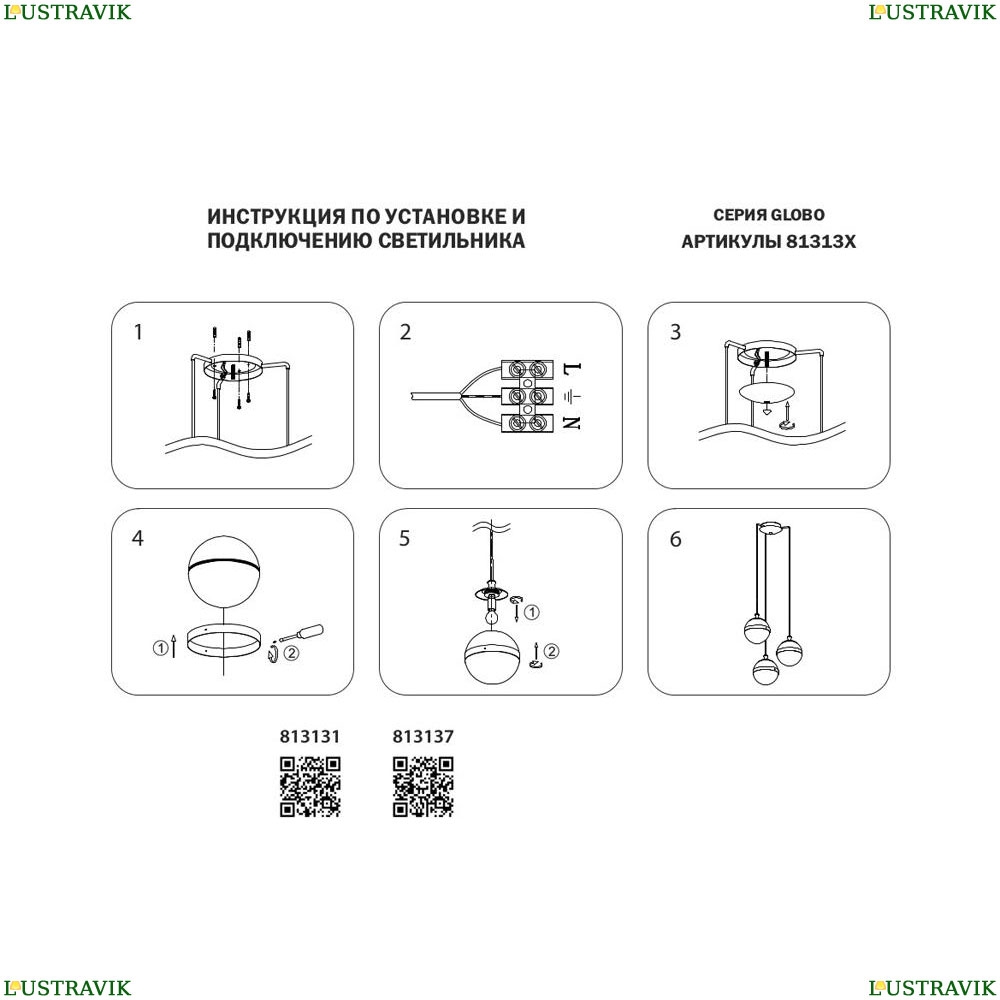 LUSTRAVIK LUSTRAVIK

ИНСТРУКЦИЯ ПО УСТАНОВКЕ И ПОДКЛЮЧЕНИЮ СВЕТИЛЬНИКА

СЕРИЯ GLOBO
АРТИКУЛЫ 81313X

1

2

L
N

3

4

① ②

5

① ②

6

813131

813137

LUSTRAVIK LUSTRAVIK