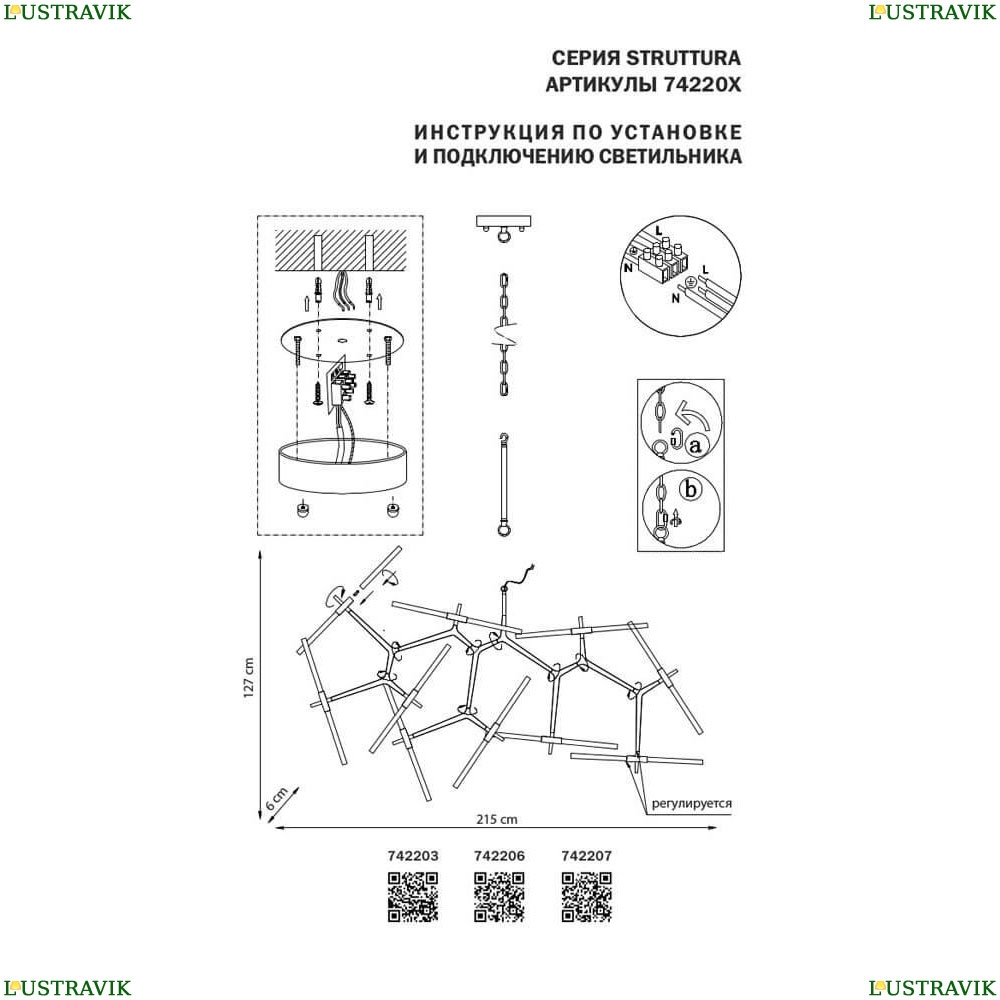 LUSTRAVIK LUSTRAVIK

СЕРИЯ STRUTTURA
АРТИКУЛЫ 74220X

ИНСТРУКЦИЯ ПО УСТАНОВКЕ
И ПОДКЛЮЧЕНИЮ СВЕТИЛЬНИКА

L
N
L
N

a
b

127 cm
6 cm
215 cm
регулируется

742203 742206 742207

LUSTRAVIK LUSTRAVIK