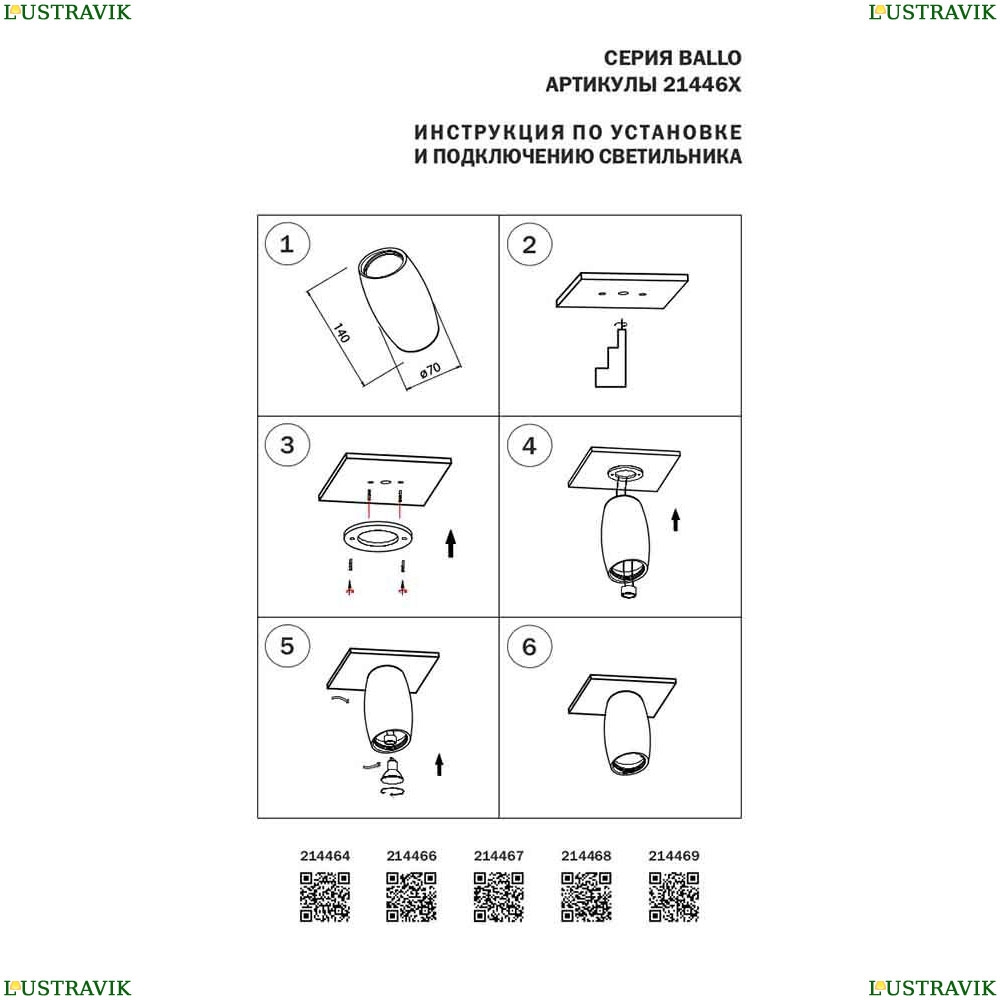 LUSTRAVIK

LUSTRAVIK

СЕРИЯ BALLO
АРТИКУЛЫ 21446X

ИНСТРУКЦИЯ ПО УСТАНОВКЕ
И ПОДКЛЮЧЕНИЮ СВЕТИЛЬНИКА

1

140

ø70

2

3

4

5

6

214464 214466 214467 214468 214469

LUSTRAVIK

LUSTRAVIK