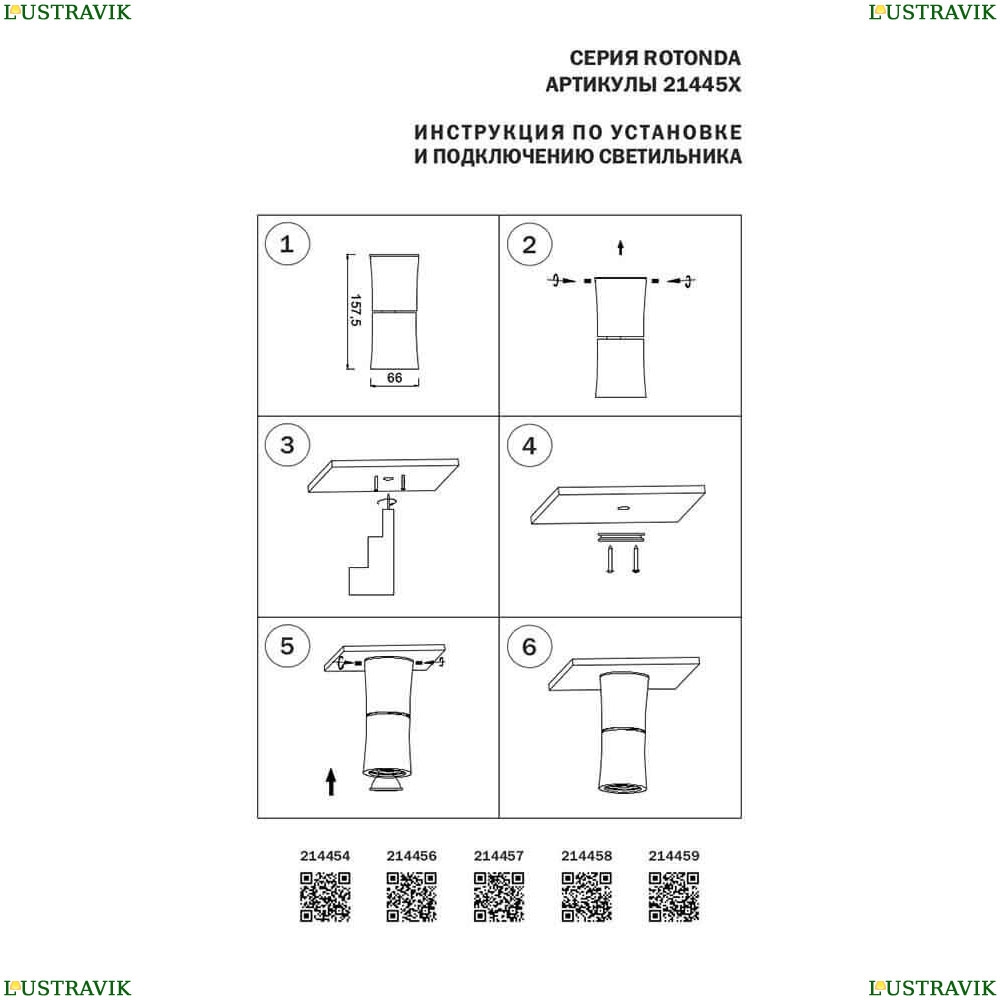 LUSTRAVIK

LUSTRAVIK

СЕРИЯ ROTONDA
АРТИКУЛЫ 21445X

ИНСТРУКЦИЯ ПО УСТАНОВКЕ
И ПОДКЛЮЧЕНИЮ СВЕТИЛЬНИКА

1

157,5

66

2

3

4

5

6

214454

214456

214457

214458

214459

LUSTRAVIK

LUSTRAVIK