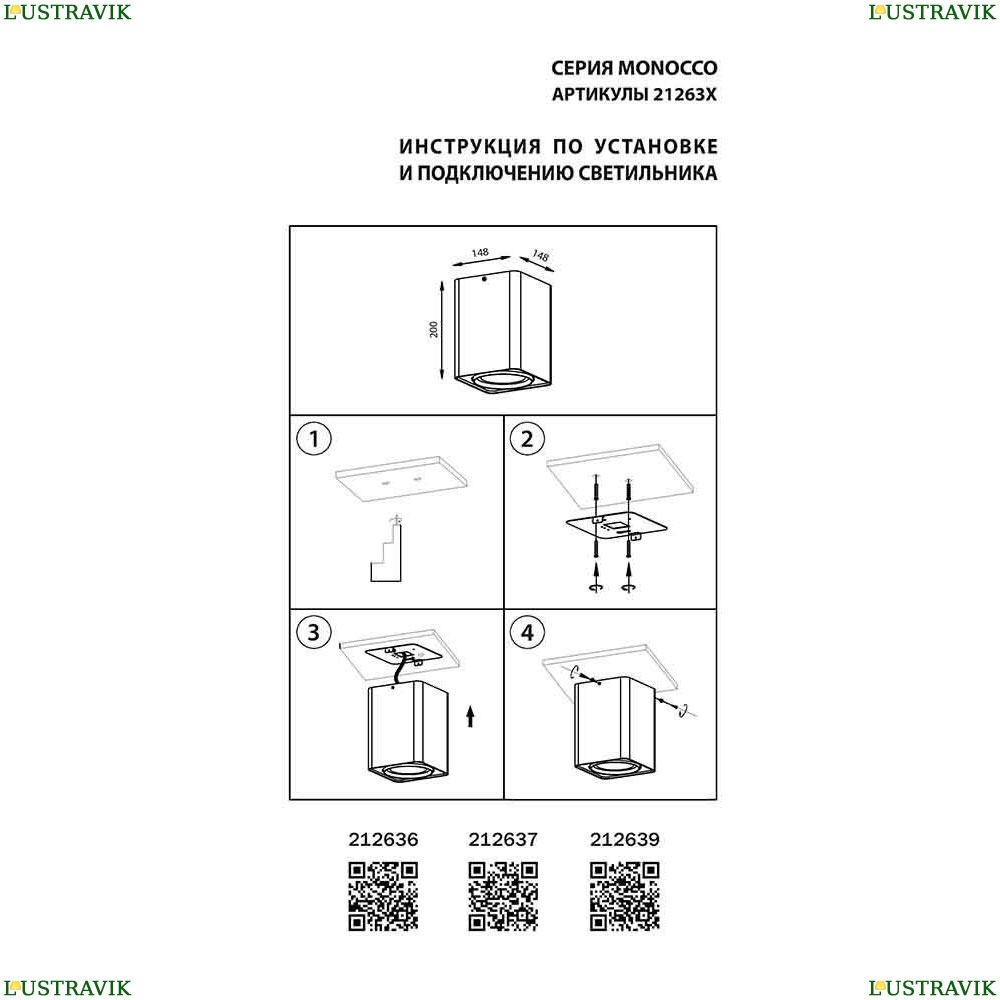 LUSTRAVIK LUSTRAVIK

СЕРИЯ MONOCCO
АРТИКУЛЫ 21263X

ИНСТРУКЦИЯ ПО УСТАНОВКЕ
И ПОДКЛЮЧЕНИЮ СВЕТИЛЬНИКА

148 148 200

1 2 3 4

212636 212637 212639

LUSTRAVIK LUSTRAVIK