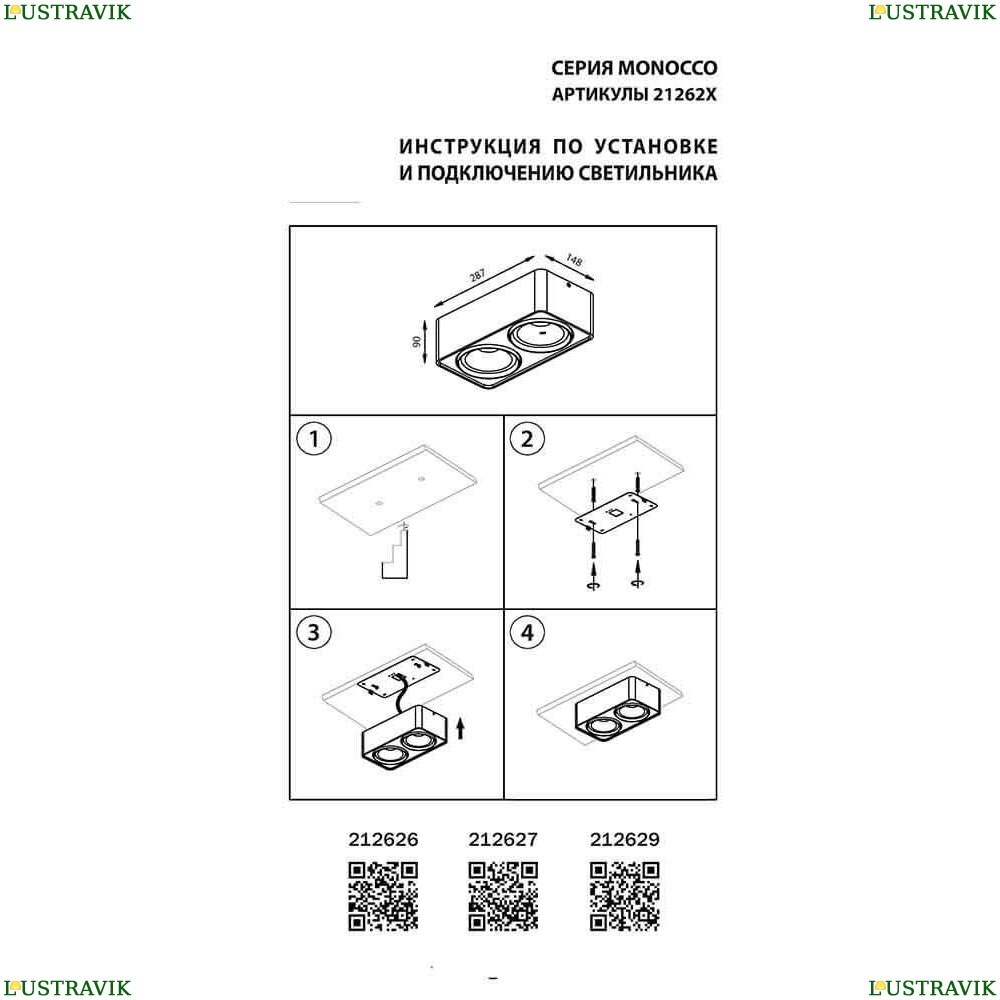 LUSTRAVIK
LUSTRAVIK

СЕРИЯ MONOCCO
АРТИКУЛЫ 21262X

ИНСТРУКЦИЯ ПО УСТАНОВКЕ
И ПОДКЛЮЧЕНИЮ СВЕТИЛЬНИКА

287
148
90

1
2
3
4

212626
212627
212629

LUSTRAVIK
LUSTRAVIK