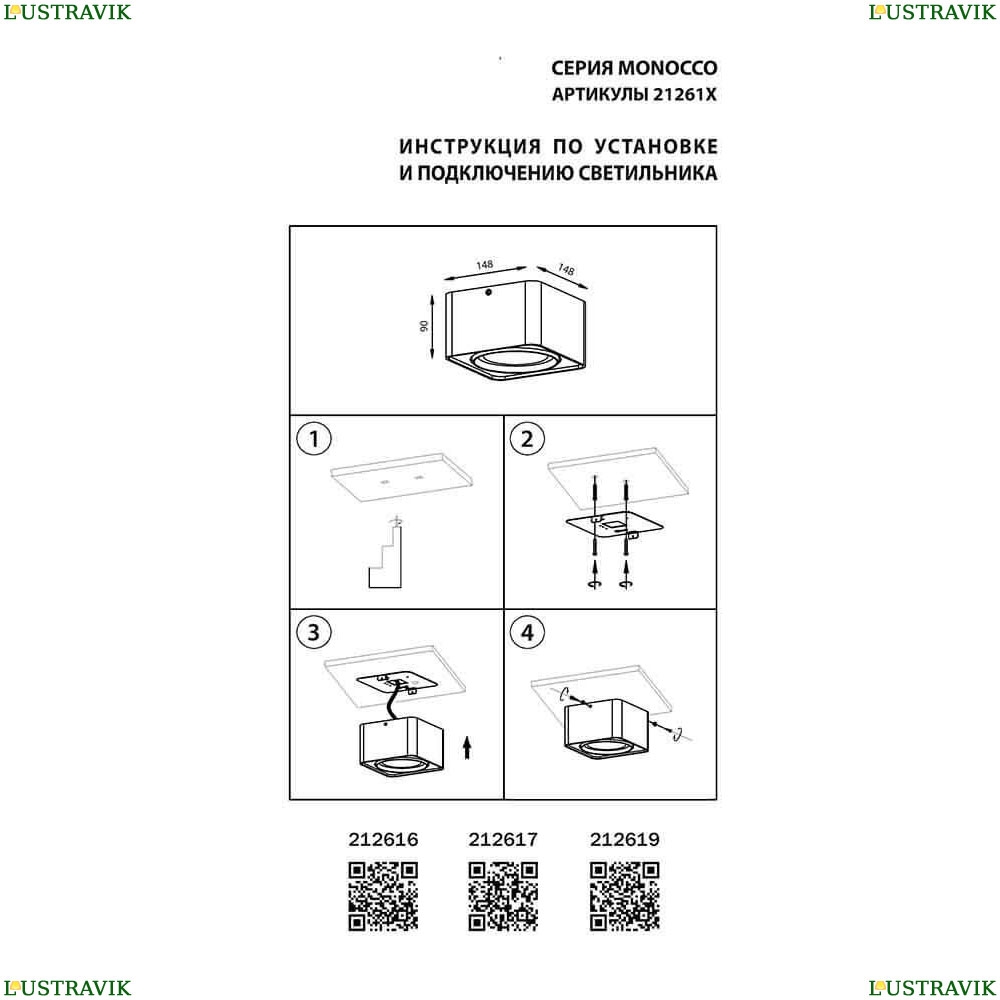 LUSTRAVIK

LUSTRAVIK

СЕРИЯ MONOCCO
АРТИКУЛЫ 21261X

ИНСТРУКЦИЯ ПО УСТАНОВКЕ
И ПОДКЛЮЧЕНИЮ СВЕТИЛЬНИКА

148

148

90

1

2

3

4

212616 212617 212619

LUSTRAVIK

LUSTRAVIK