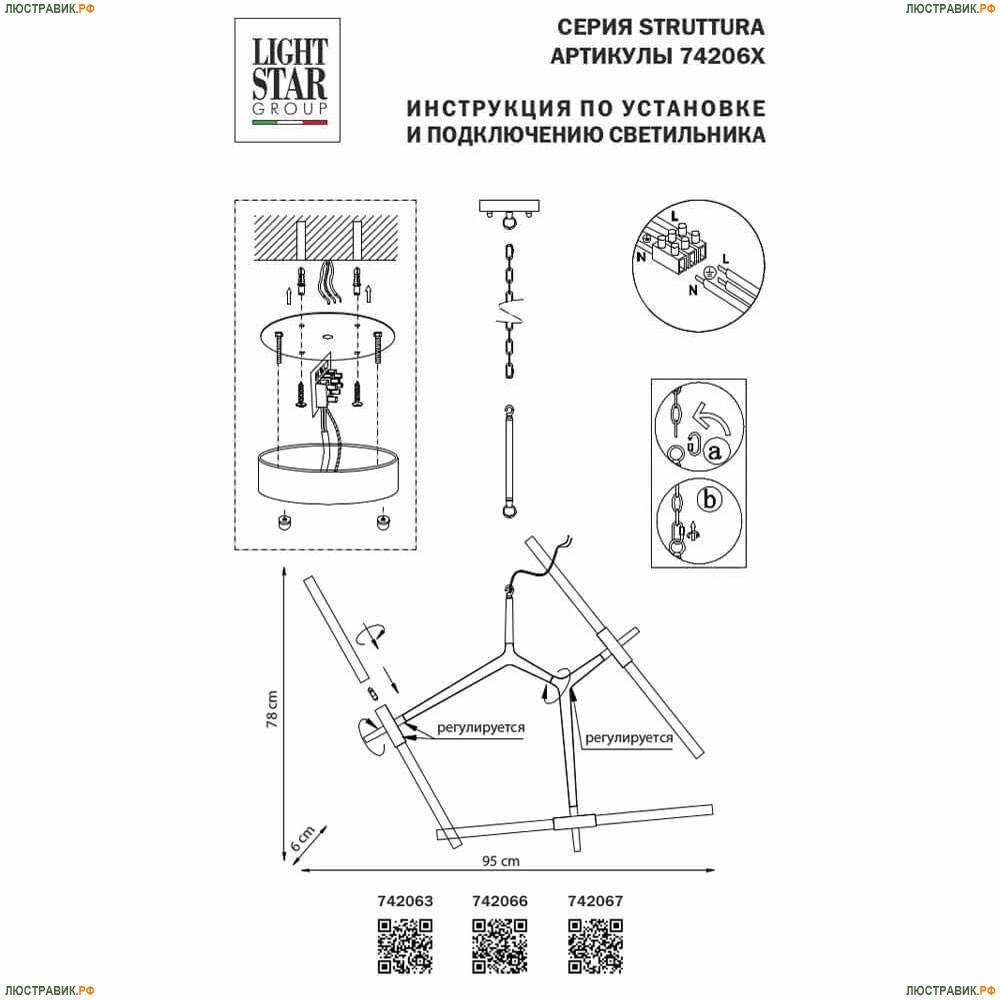 ЛЮСТРАВИК.РФ

ЛЮСТРАВИК.РФ

LIGHT STAR GROUP

СЕРИЯ STRUTTURA
АРТИКУЛЫ 74206X

ИНСТРУКЦИЯ ПО УСТАНОВКЕ И ПОДКЛЮЧЕНИЮ СВЕТИЛЬНИКА

L
N
L
N

a

b

регулируется

регулируется

78 cm

6 cm

95 cm

742063 742066 742067

ЛЮСТРАВИК.РФ

ЛЮСТРАВИК.РФ