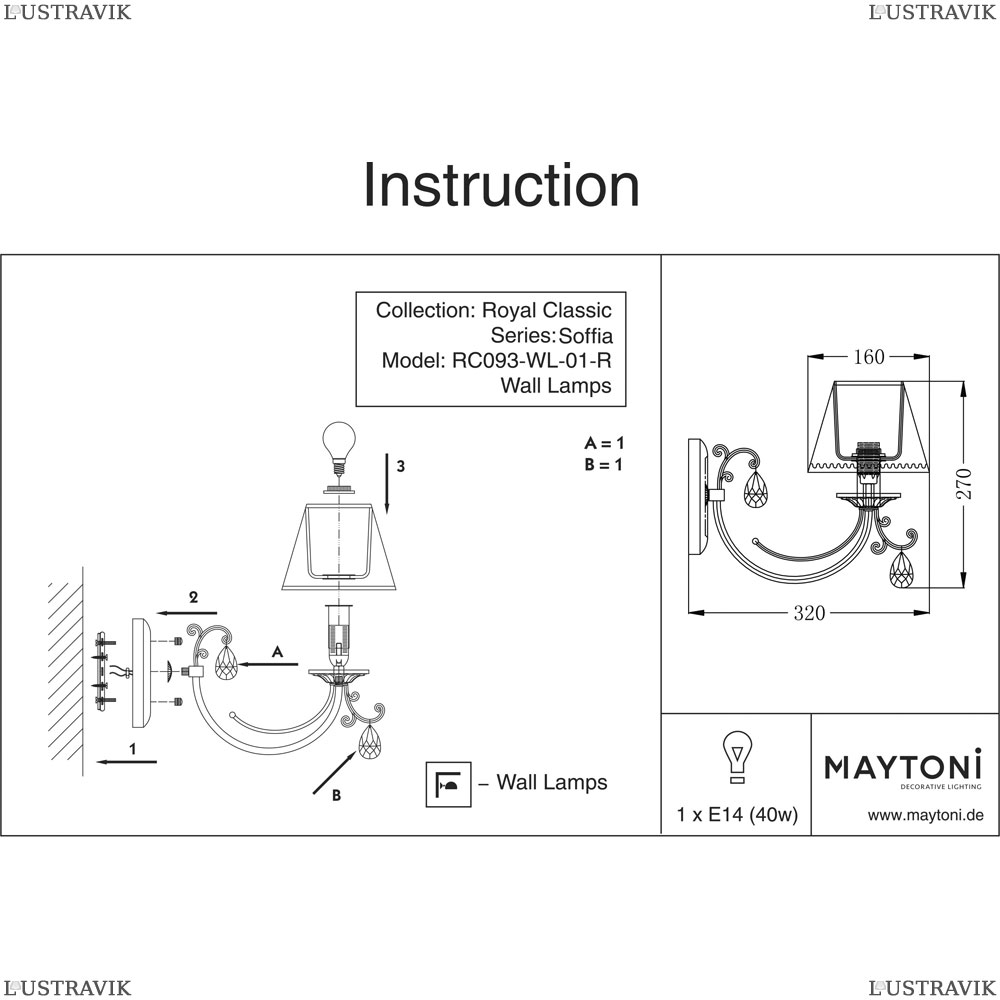 LUSTRAVIK

LUSTRAVIK

Instruction

Collection: Royal Classic
Series: Soffia
Model: RC093-WL-01-R
Wall Lamps

A = 1
B = 1

3

2

A

1

B

– Wall Lamps

160

270

320

1 x E14 (40w)

MAYTONI
DECORATIVE LIGHTING

www.maytoni.de

LUSTRAVIK

LUSTRAVIK