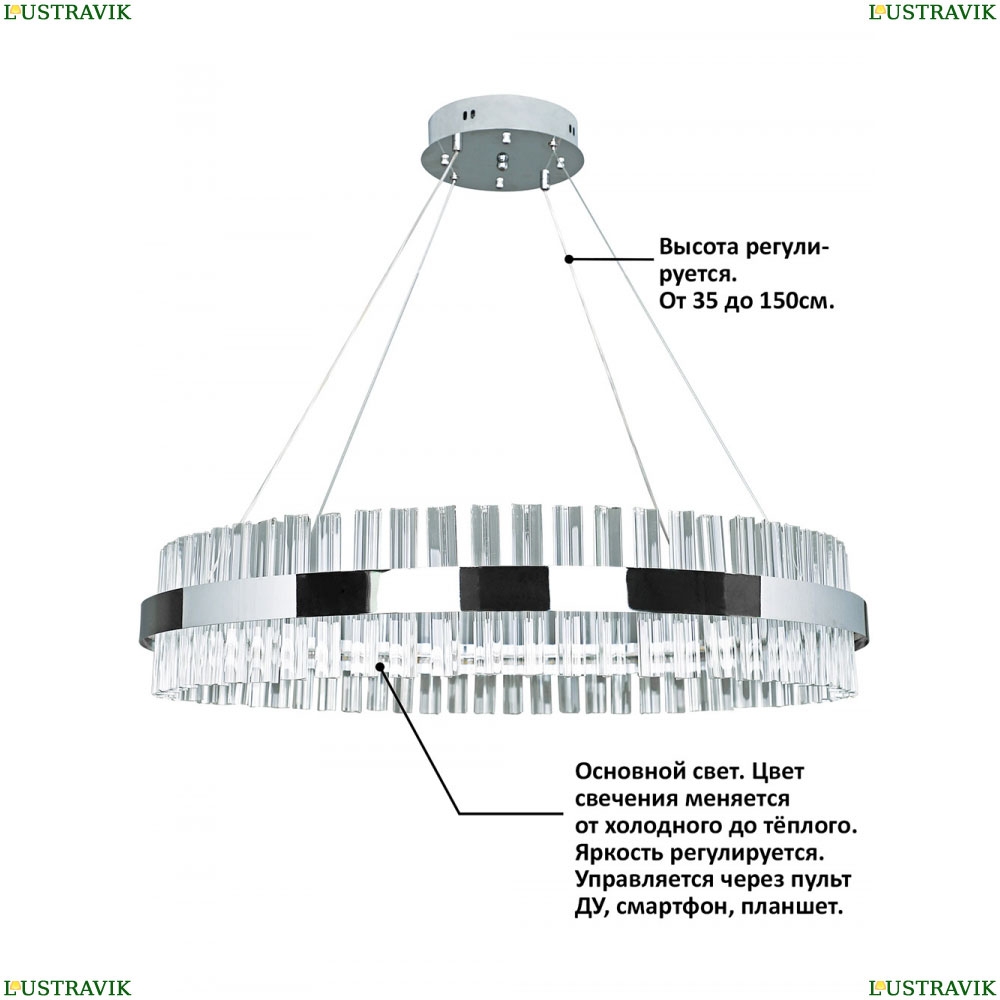 LUSTRAVIK LUSTRAVIK

Высота регулируется.
От 35 до 150см.

Основной свет. Цвет свечения меняется от холодного до тёплого. Яркость регулируется. Управляется через пульт ДУ, смартфон, планшет.

LUSTRAVIK LUSTRAVIK