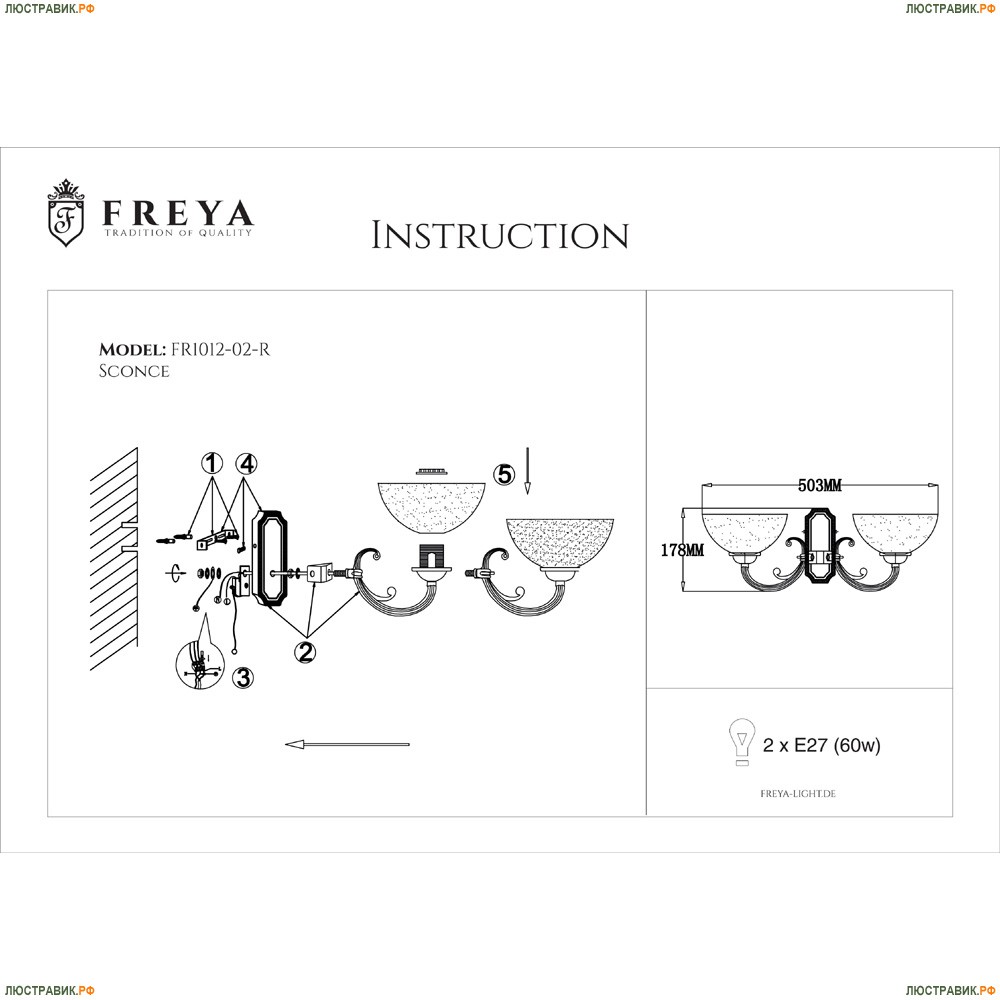 ЛЮСТРАВИК.РФ

ЛЮСТРАВИК.РФ

F

FREYA
TRADITION OF QUALITY

INSTRUCTION

MODEL: FR1012-02-R
SCONCE

1
4
5
2
3

503MM
178MM

2 x E27 (60w)

FREYA-LIGHT.DE

ЛЮСТРАВИК.РФ

ЛЮСТРАВИК.РФ