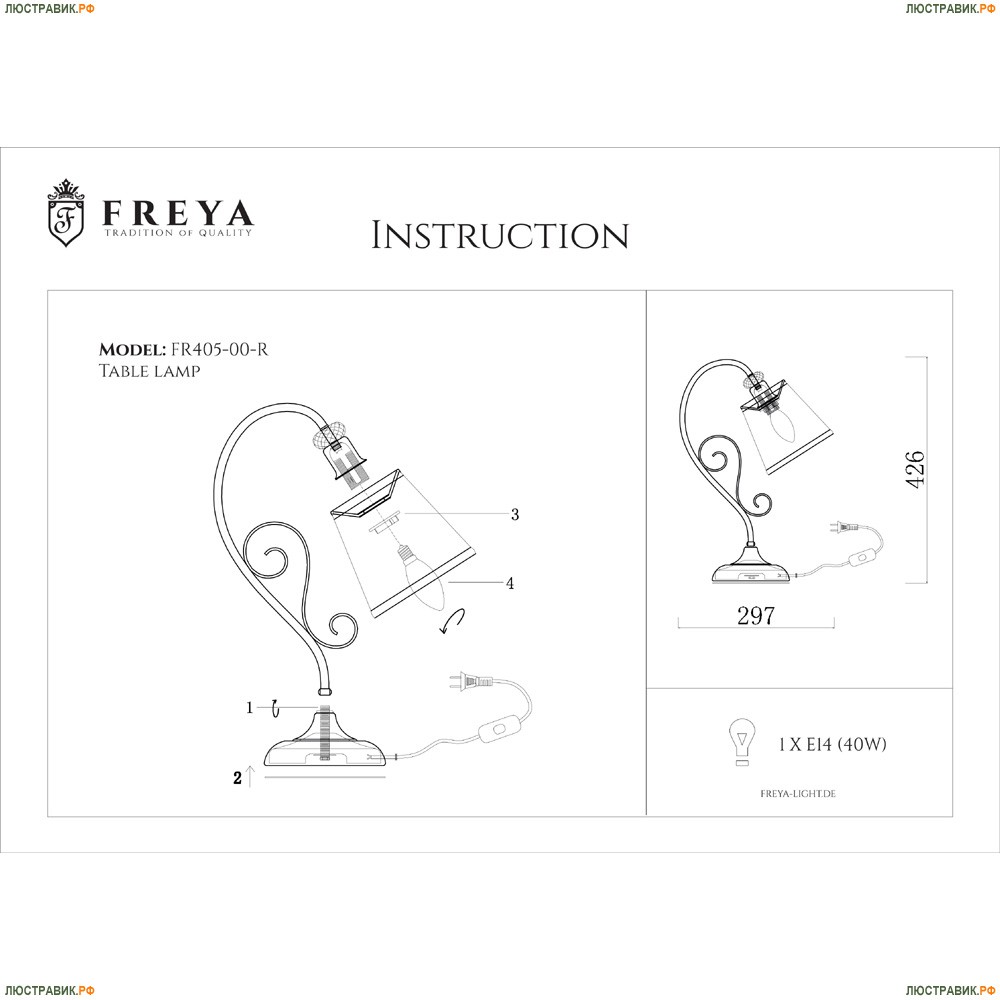 ЛЮСТРАВИК.РФ ЛЮСТРАВИК.РФ

F FREYA
TRADITION OF QUALITY

INSTRUCTION

MODEL: FR405-00-R
TABLE LAMP

3

4

1

2

426

297

1 X E14 (40W)

FREYA-LIGHT.DE

ЛЮСТРАВИК.РФ ЛЮСТРАВИК.РФ