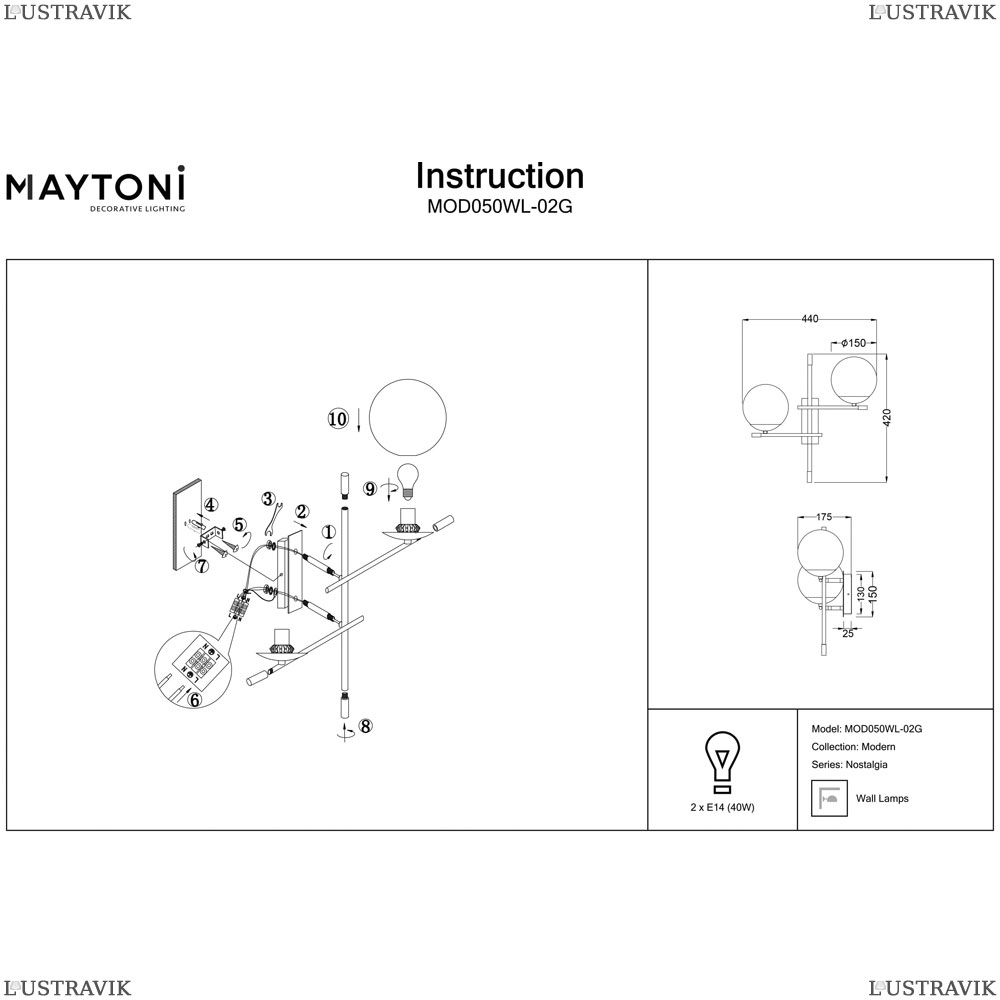 LUSTRAVIK LUSTRAVIK

MAYTONI
DECORATIVE LIGHTING

Instruction
MOD050WL-02G

10
9
4
5
3
2
1
7
6
8

440
ϕ150
420
175
130
150
25

2 x E14 (40W)

Model: MOD050WL-02G
Collection: Modern
Series: Nostalgia

Wall Lamps

LUSTRAVIK LUSTRAVIK