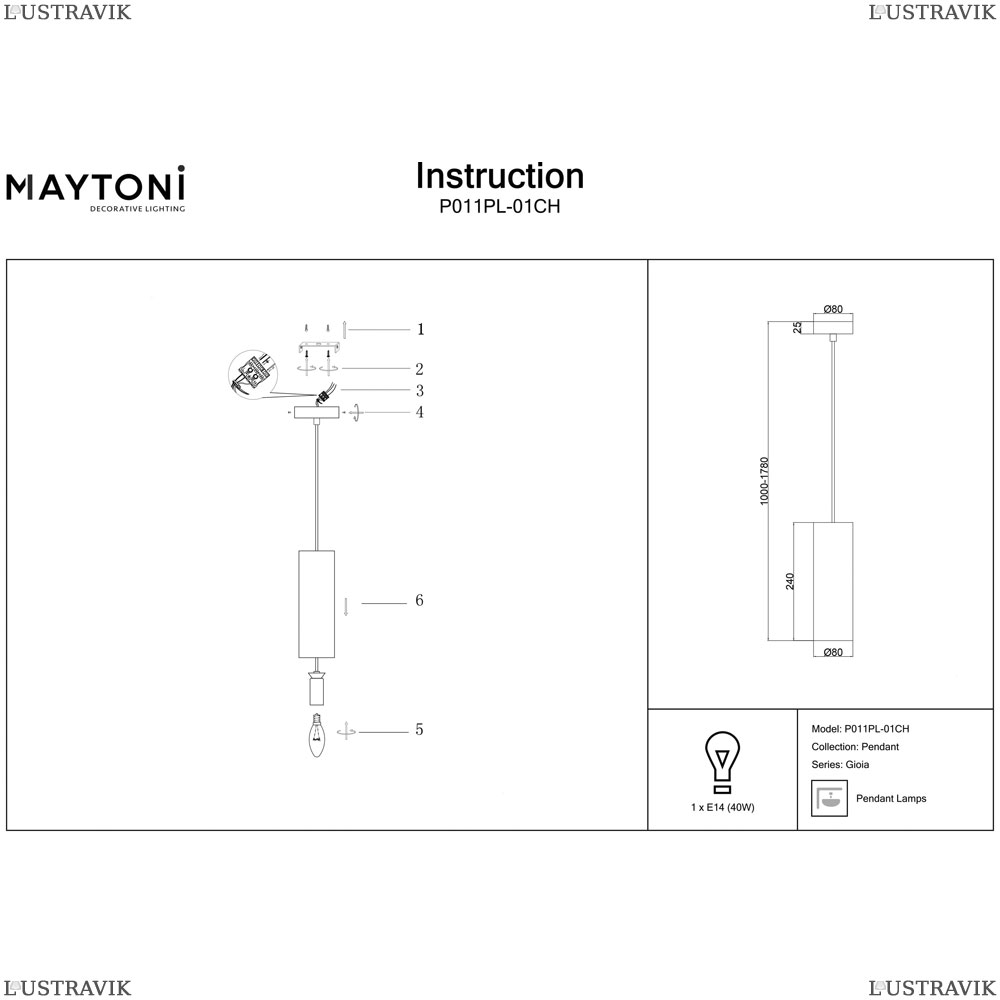 LUSTRAVIK LUSTRAVIK

MAYTONI
DECORATIVE LIGHTING

Instruction
P011PL-01CH

1
2
3
4
6
5

Ø80
25
1000-1780
240
Ø80

1 x E14 (40W)

Model: P011PL-01CH
Collection: Pendant
Series: Gioia

Pendant Lamps

LUSTRAVIK LUSTRAVIK