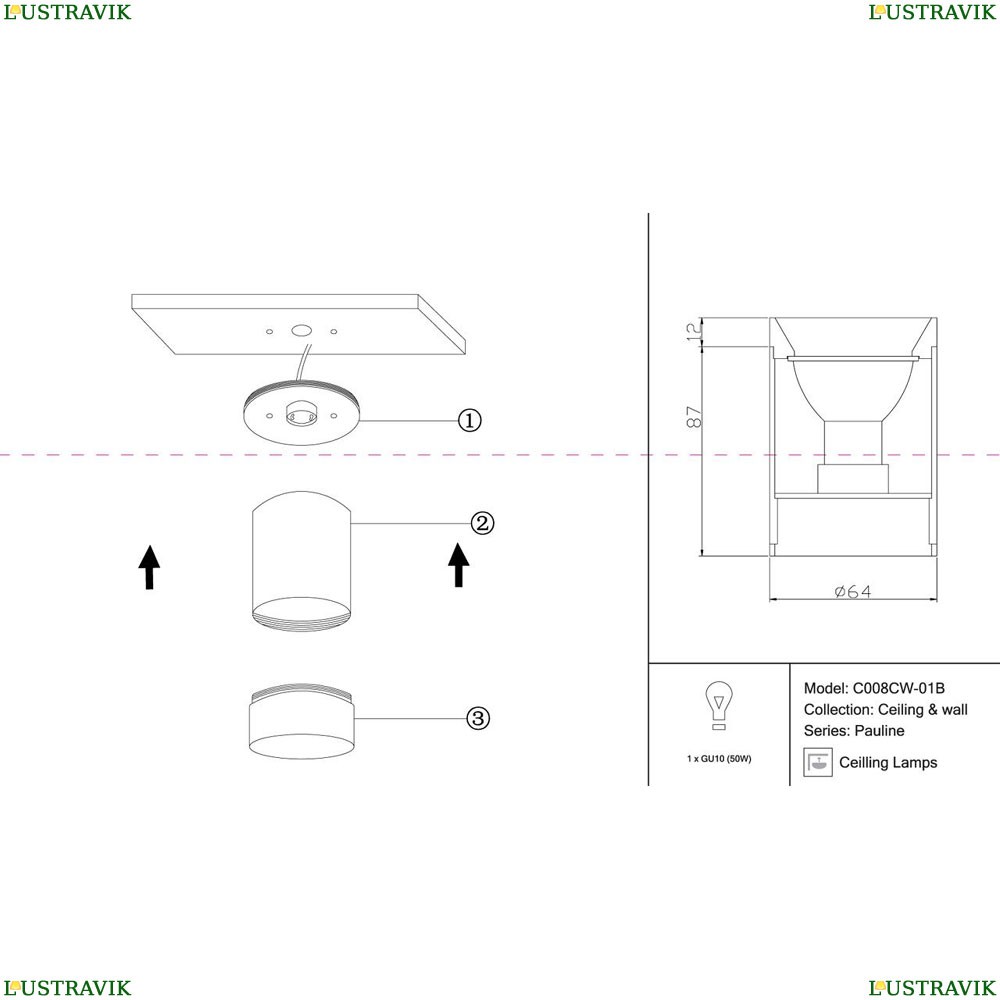 LUSTRAVIK LUSTRAVIK

①

②

③

12

87

ø64

1 x GU10 (50W)

Model: C008CW-01B
Collection: Ceiling & wall
Series: Pauline

Ceilling Lamps

LUSTRAVIK LUSTRAVIK