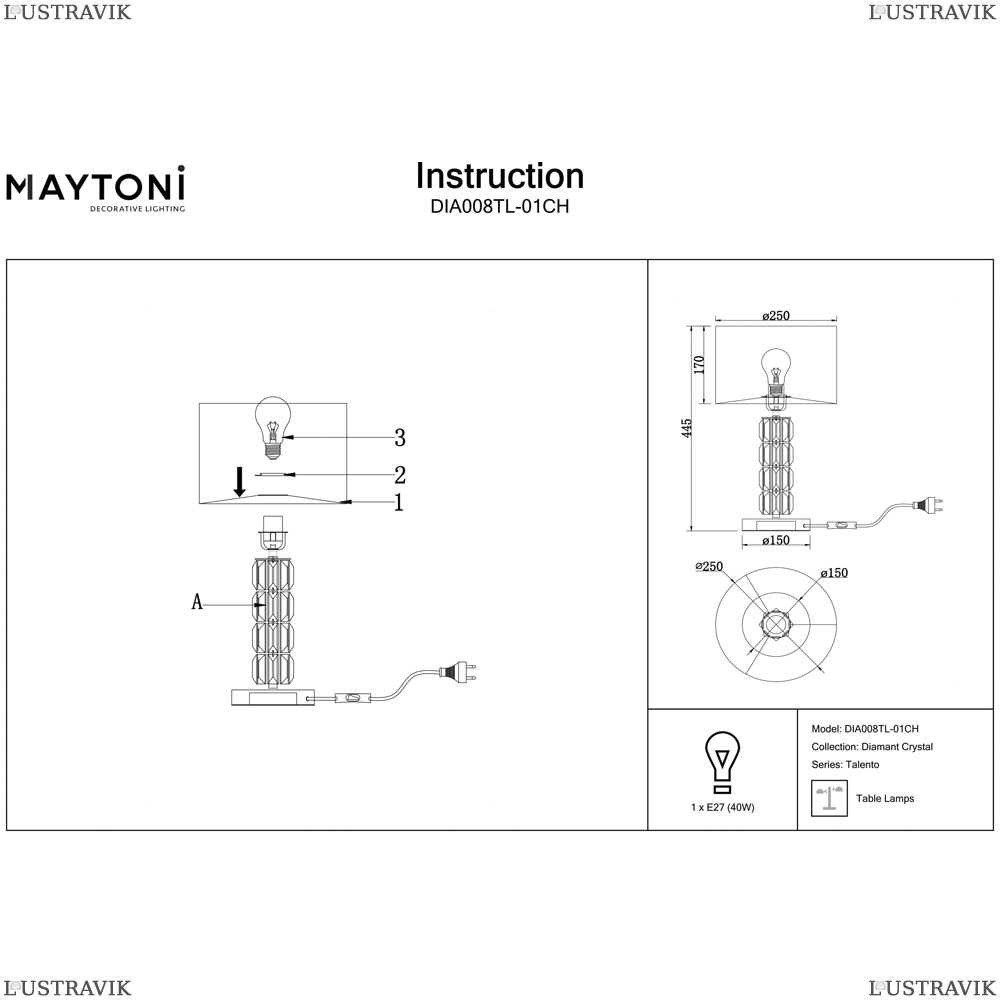 LUSTRAVIK LUSTRAVIK

MAYTONI
DECORATIVE LIGHTING

Instruction
DIA008TL-01CH

3
2
1
A

ø250
170
445
ø150

ø250
ø150

1 x E27 (40W)

Model: DIA008TL-01CH
Collection: Diamant Crystal
Series: Talento

Table Lamps

LUSTRAVIK LUSTRAVIK