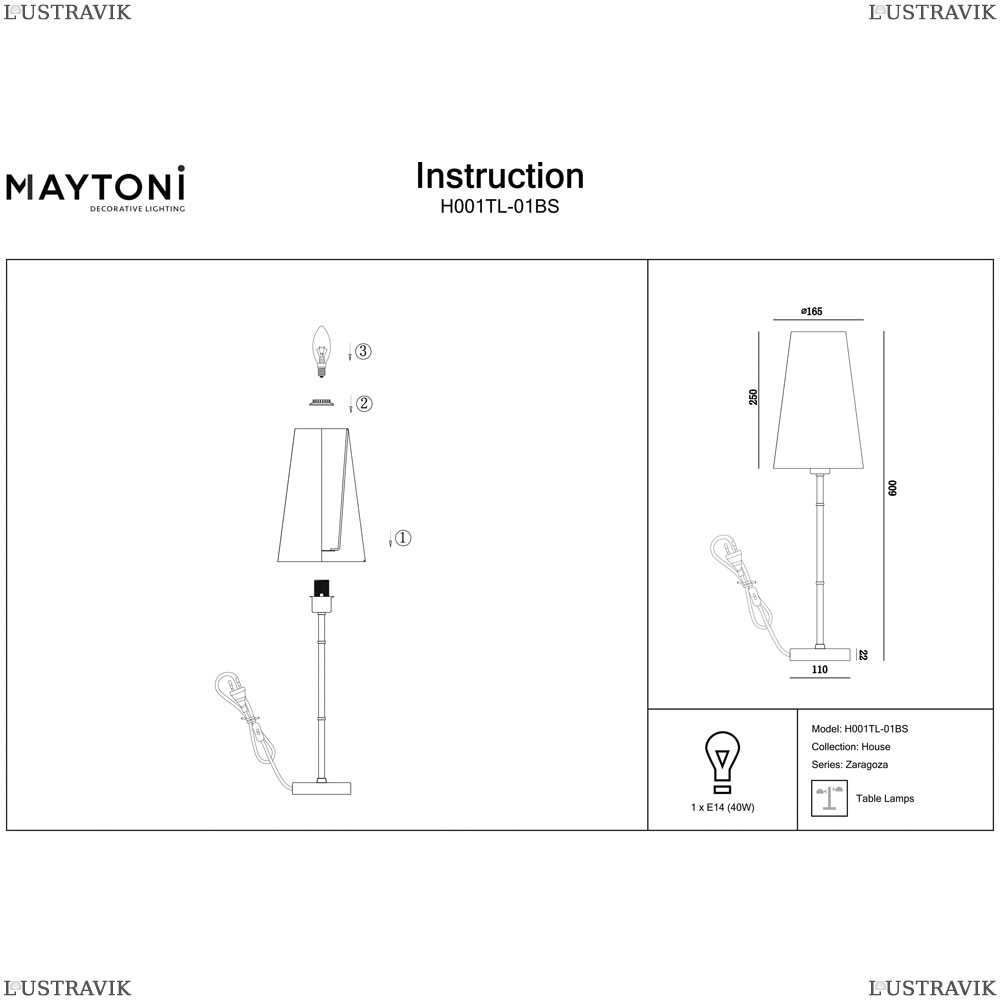 LUSTRAVIK LUSTRAVIK

MAYTONI
DECORATIVE LIGHTING

Instruction
H001TL-01BS

3
2
1

ø165
250
600
22
110

1 x E14 (40W)

Model: H001TL-01BS
Collection: House
Series: Zaragoza

Table Lamps

LUSTRAVIK LUSTRAVIK