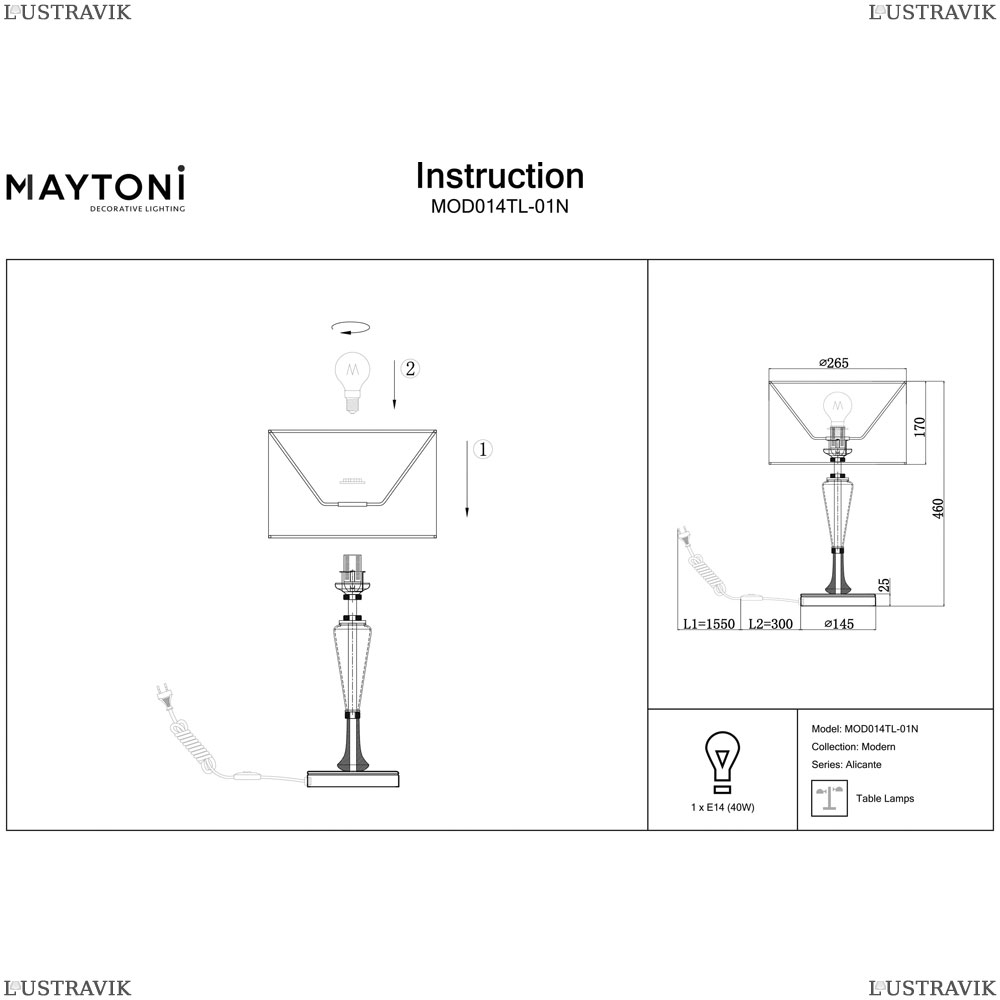 LUSTRAVIK
LUSTRAVIK

MAYTONI
DECORATIVE LIGHTING

Instruction
MOD014TL-01N

2

1

⌀265

170

460

25

L1=1550 L2=300 ⌀145

1 x E14 (40W)

Model: MOD014TL-01N
Collection: Modern
Series: Alicante

Table Lamps

LUSTRAVIK
LUSTRAVIK