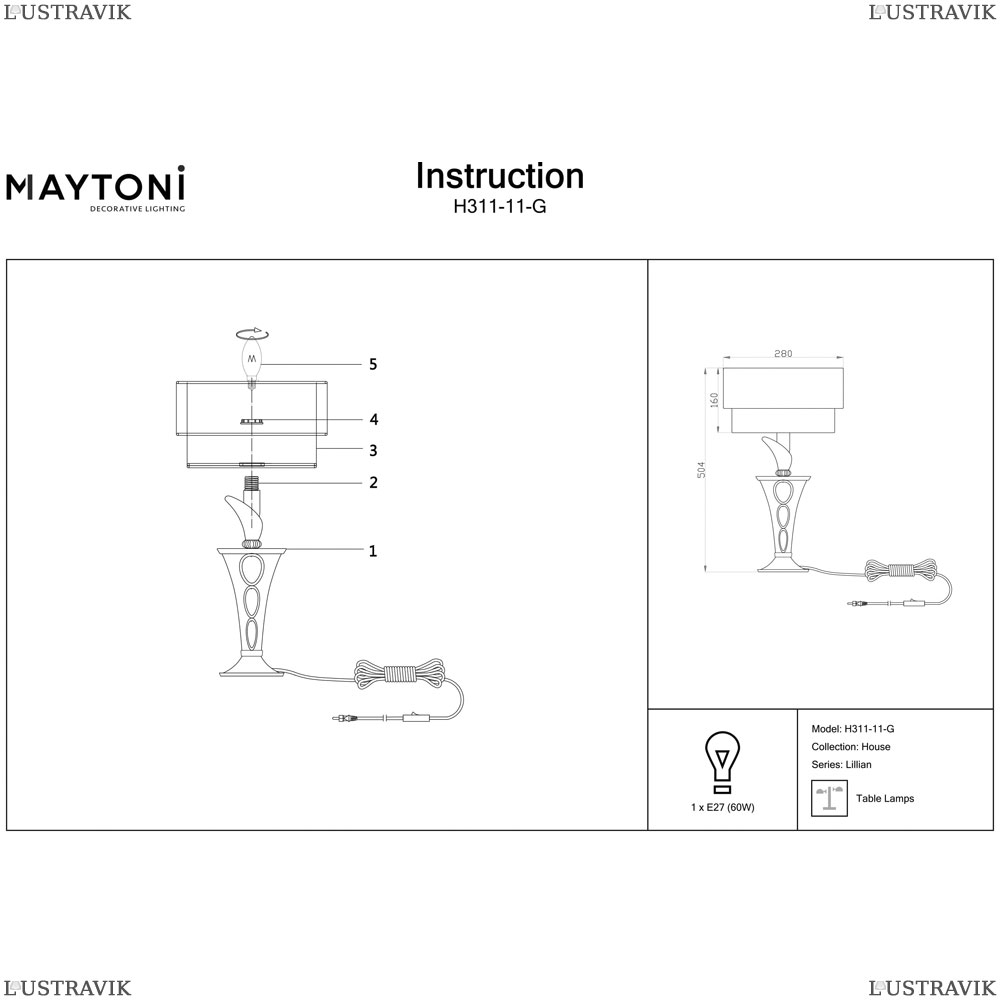 LUSTRAVIK LUSTRAVIK

MAYTONI
DECORATIVE LIGHTING

Instruction
H311-11-G

5
4
3
2
1

280
160
504

1 x E27 (60W)

Model: H311-11-G
Collection: House
Series: Lillian

Table Lamps

LUSTRAVIK LUSTRAVIK