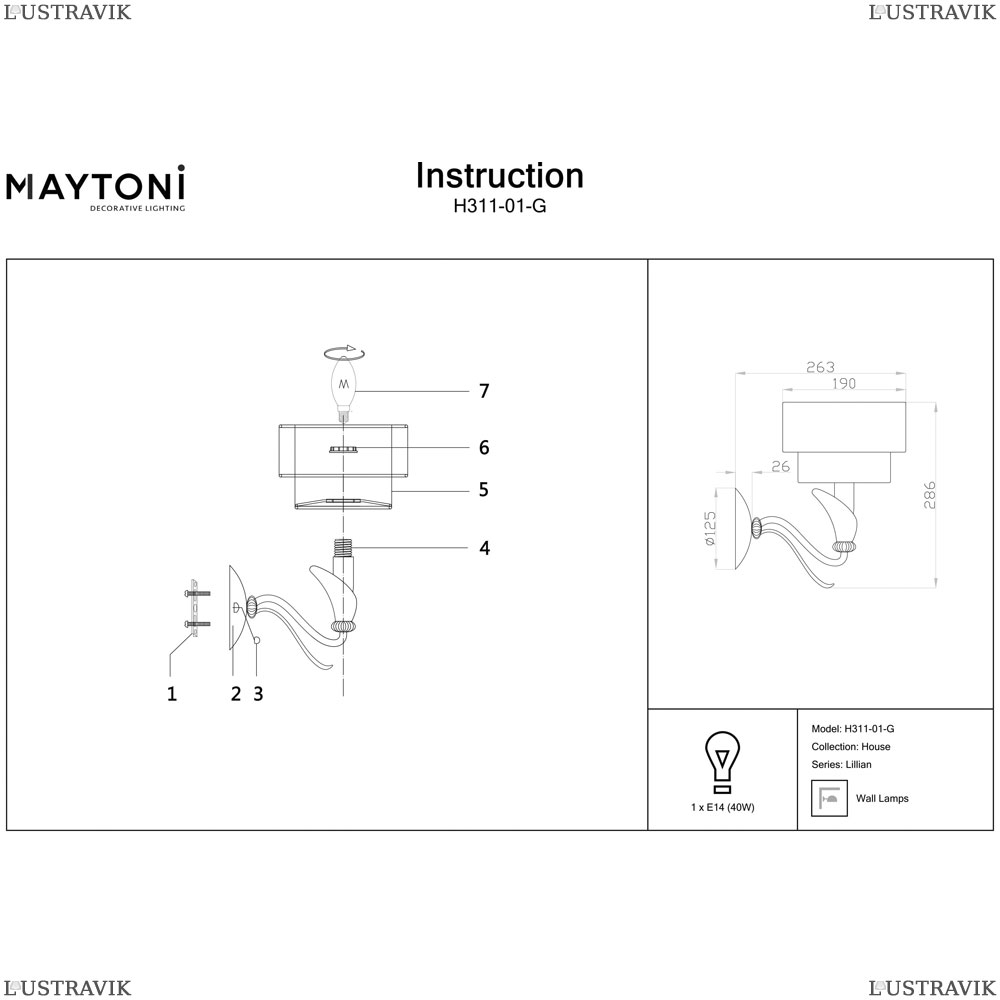 LUSTRAVIK LUSTRAVIK

MAYTONI
DECORATIVE LIGHTING

Instruction
H311-01-G

7
6
5
4
1 2 3

263
190
26
ø125
286

1 x E14 (40W)

Model: H311-01-G
Collection: House
Series: Lillian

Wall Lamps

LUSTRAVIK LUSTRAVIK