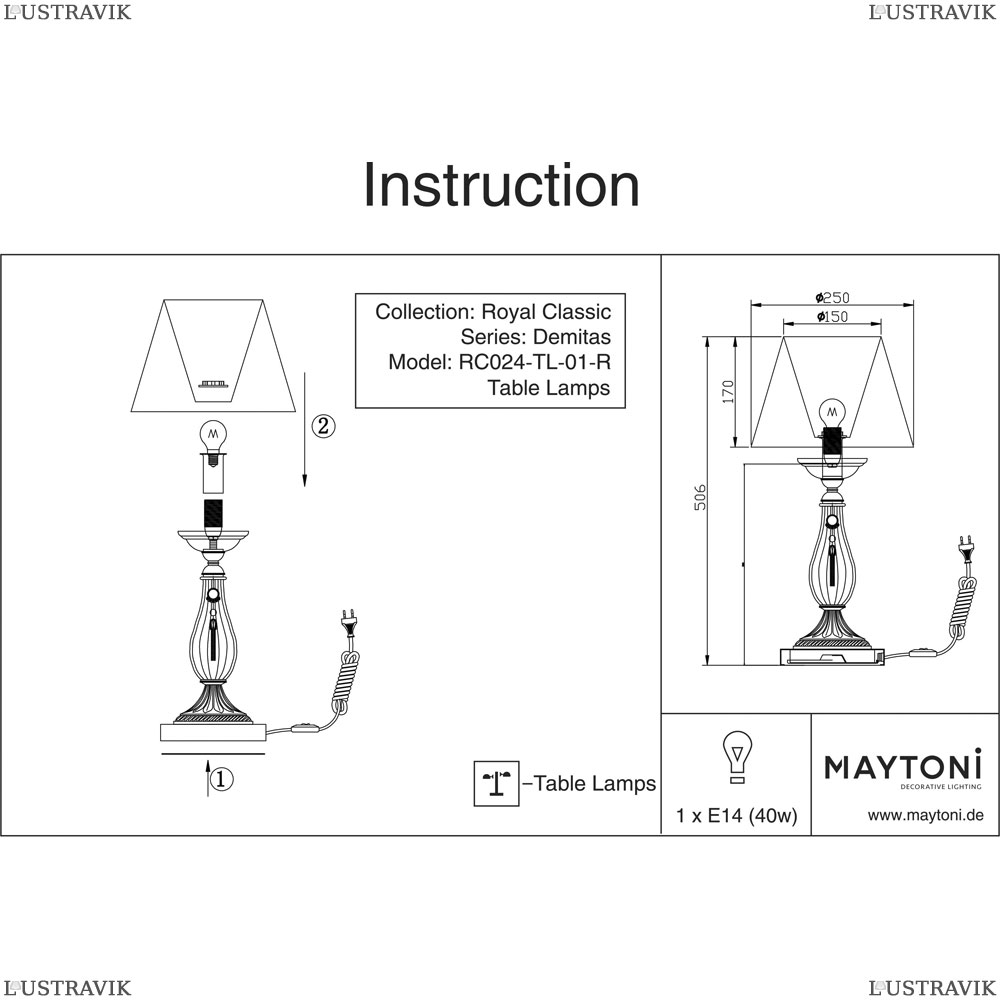 LUSTRAVIK LUSTRAVIK

Instruction

Collection: Royal Classic
Series: Demitas
Model: RC024-TL-01-R
Table Lamps

②

①

–Table Lamps

ø250
ø150
170
506

1 x E14 (40w)

MAYTONI
DECORATIVE LIGHTING

www.maytoni.de

LUSTRAVIK LUSTRAVIK