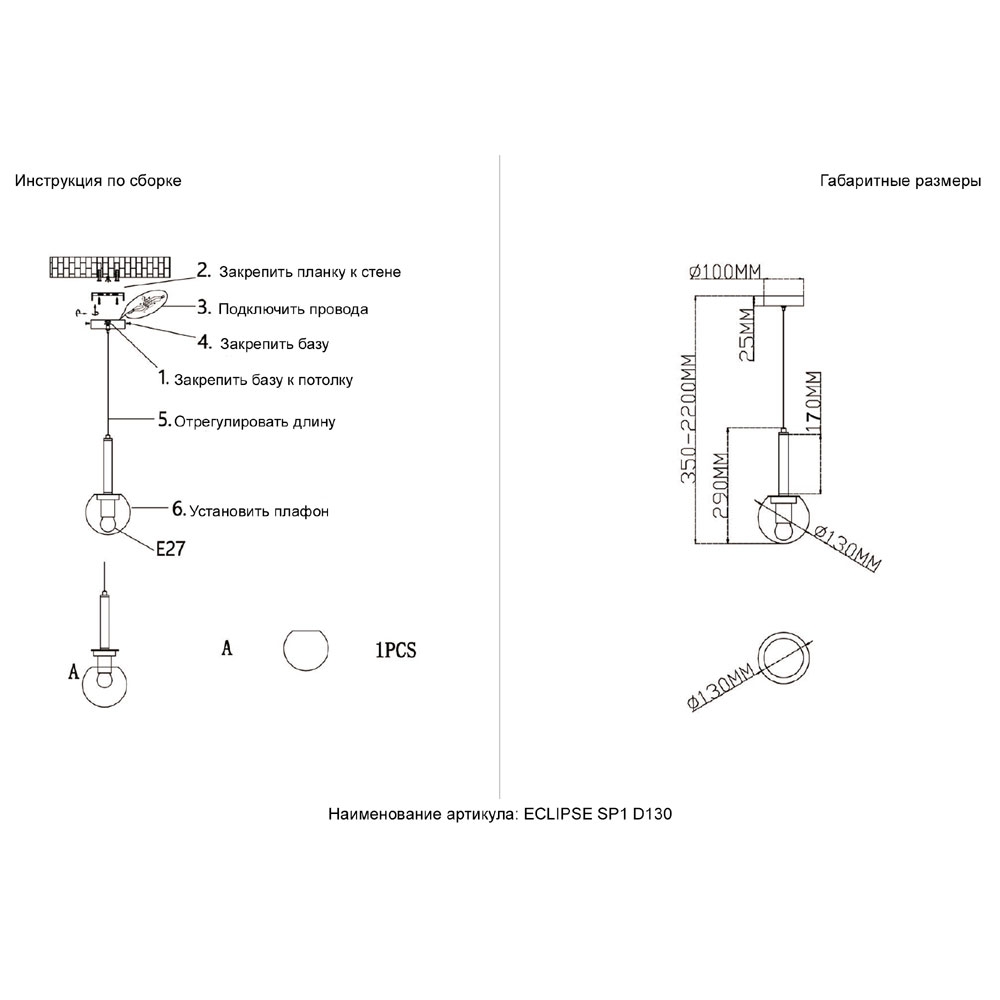 Инструкция по сборке

2. Закрепить планку к стене

3. Подключить провода

4. Закрепить базу

1. Закрепить базу к потолку

5. Отрегулировать длину

6. Установить плафон

E27

A

A

1PCS

Габаритные размеры

Ø100MM

25MM

350-2200MM

170MM

290MM

Ø130MM

Ø130MM

Наименование артикула: ECLIPSE SP1 D130