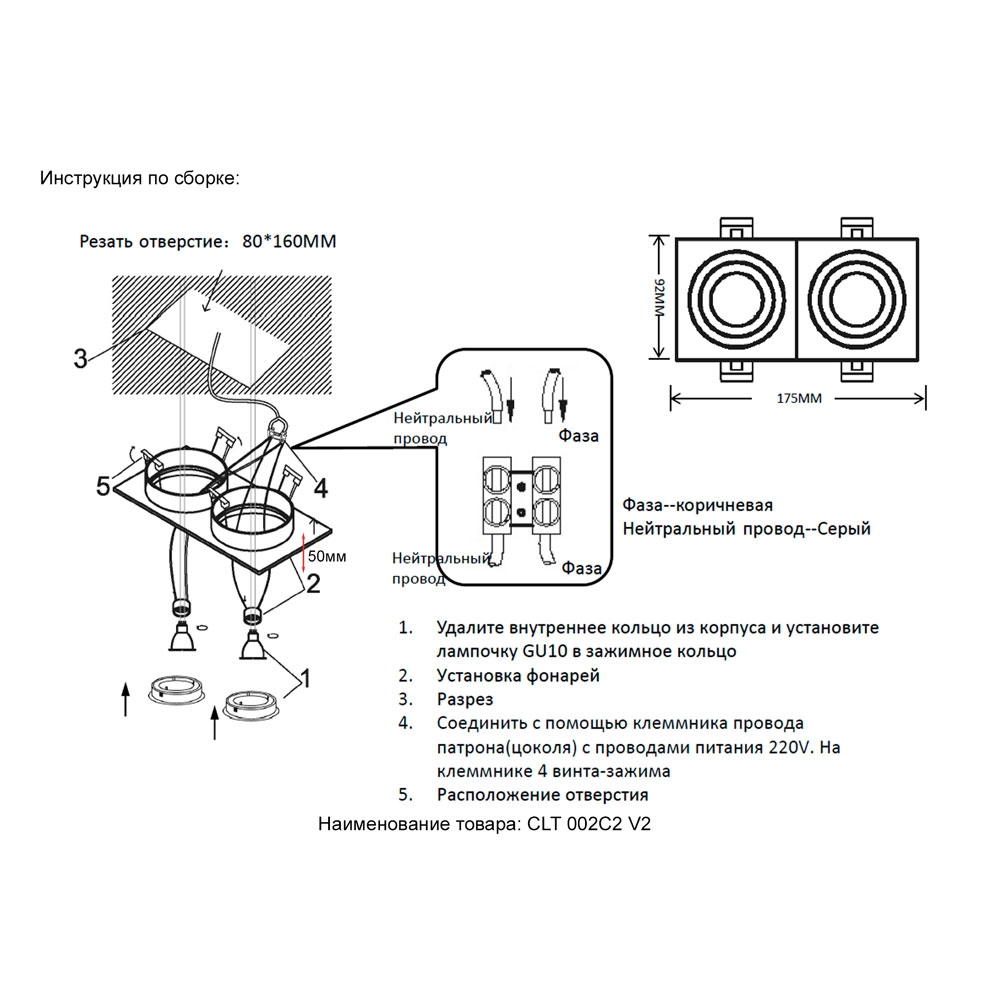 Инструкция по сборке:

Резать отверстие：80*160MM

3

5

4

50мм

2

1

Нейтральный провод

Фаза

Нейтральный провод

Фаза

92MM

175MM

Фаза--коричневая
Нейтральный провод--Серый

1. Удалите внутреннее кольцо из корпуса и установите лампочку GU10 в зажимное кольцо
2. Установка фонарей
3. Разрез
4. Соединить с помощью клеммника провода патрона(цоколя) с проводами питания 220V. На клеммнике 4 винта-зажима
5. Расположение отверстия

Наименование товара: CLT 002C2 V2