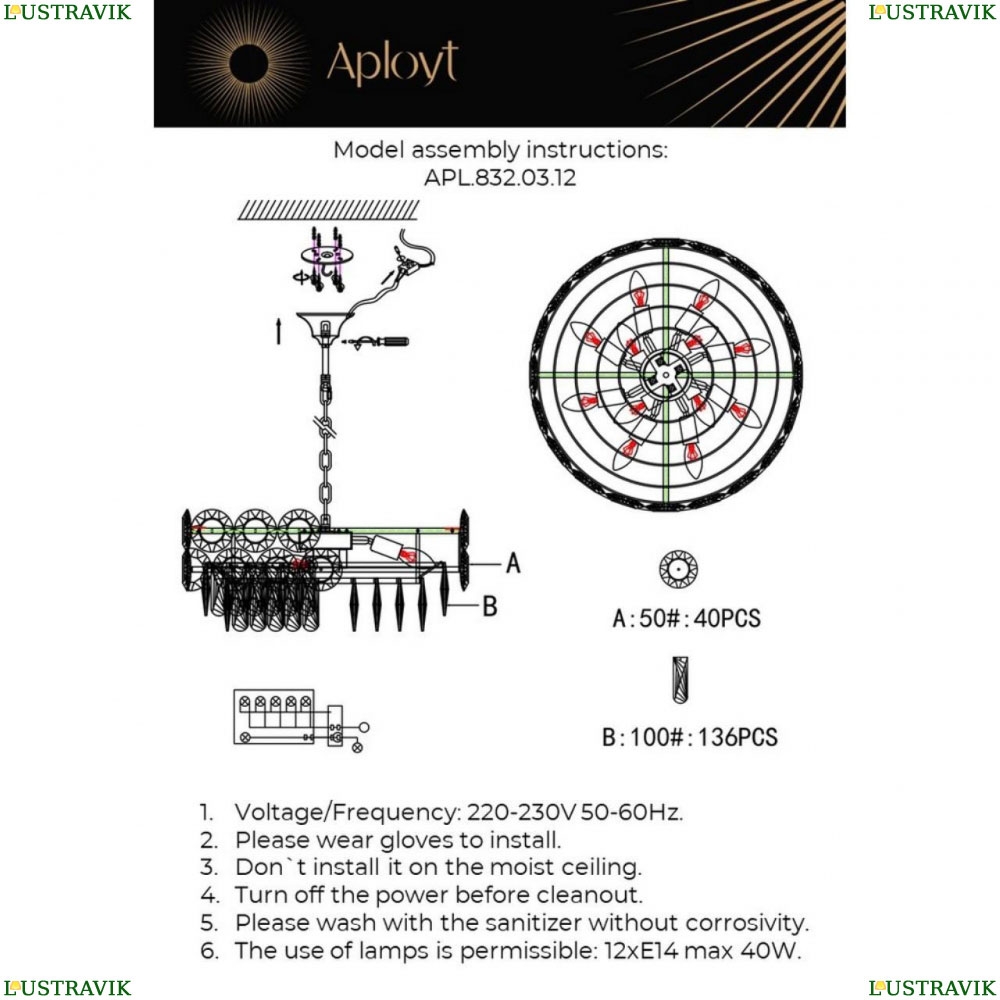 LUSTRAVIK

LUSTRAVIK

Aployt

Model assembly instructions:
APL.832.03.12

A

B

A:50#:40PCS

B:100#:136PCS

1. Voltage/Frequency: 220-230V 50-60Hz.
2. Please wear gloves to install.
3. Don`t install it on the moist ceiling.
4. Turn off the power before cleanout.
5. Please wash with the sanitizer without corrosivity.
6. The use of lamps is permissible: 12xE14 max 40W.

LUSTRAVIK

LUSTRAVIK