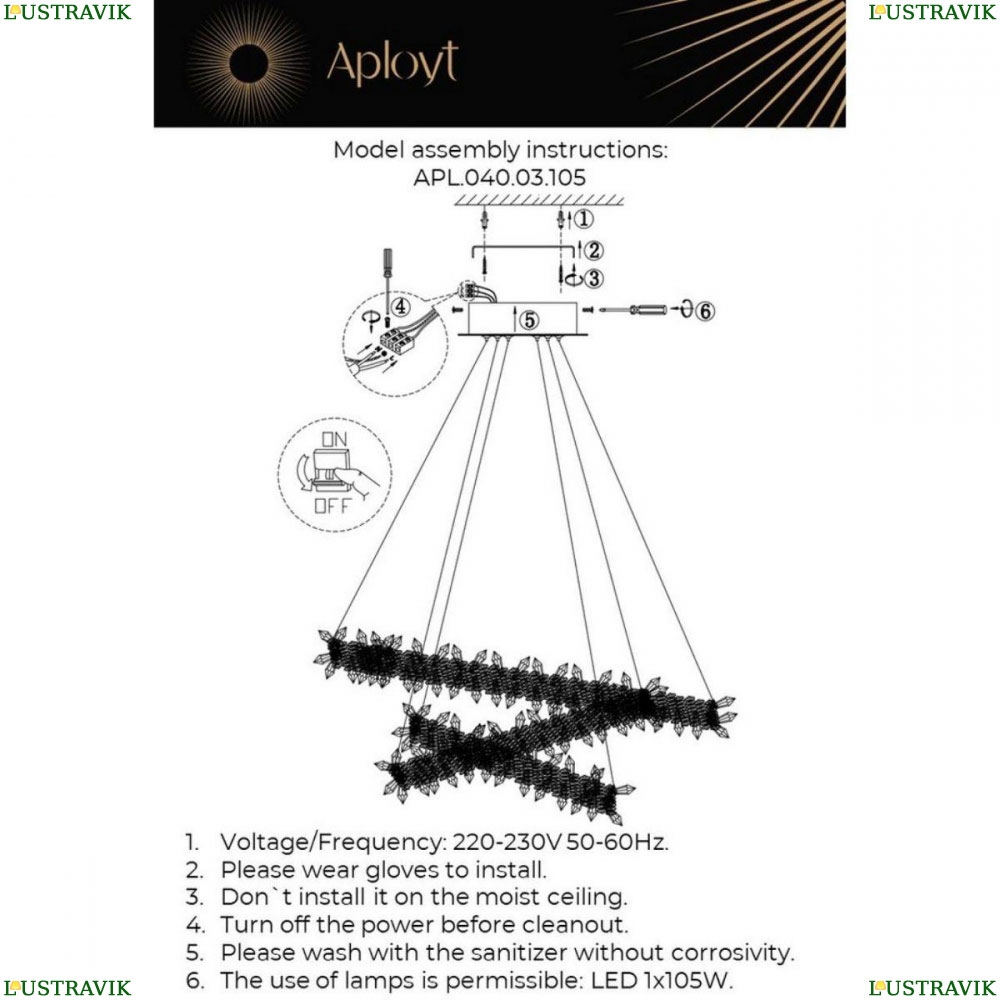 LUSTRAVIK

LUSTRAVIK

Aployt

Model assembly instructions:
APL.040.03.105

①

②

③

④

⑤

⑥

ON

OFF

1. Voltage/Frequency: 220-230V 50-60Hz.
2. Please wear gloves to install.
3. Don`t install it on the moist ceiling.
4. Turn off the power before cleanout.
5. Please wash with the sanitizer without corrosivity.
6. The use of lamps is permissible: LED 1x105W.

LUSTRAVIK

LUSTRAVIK