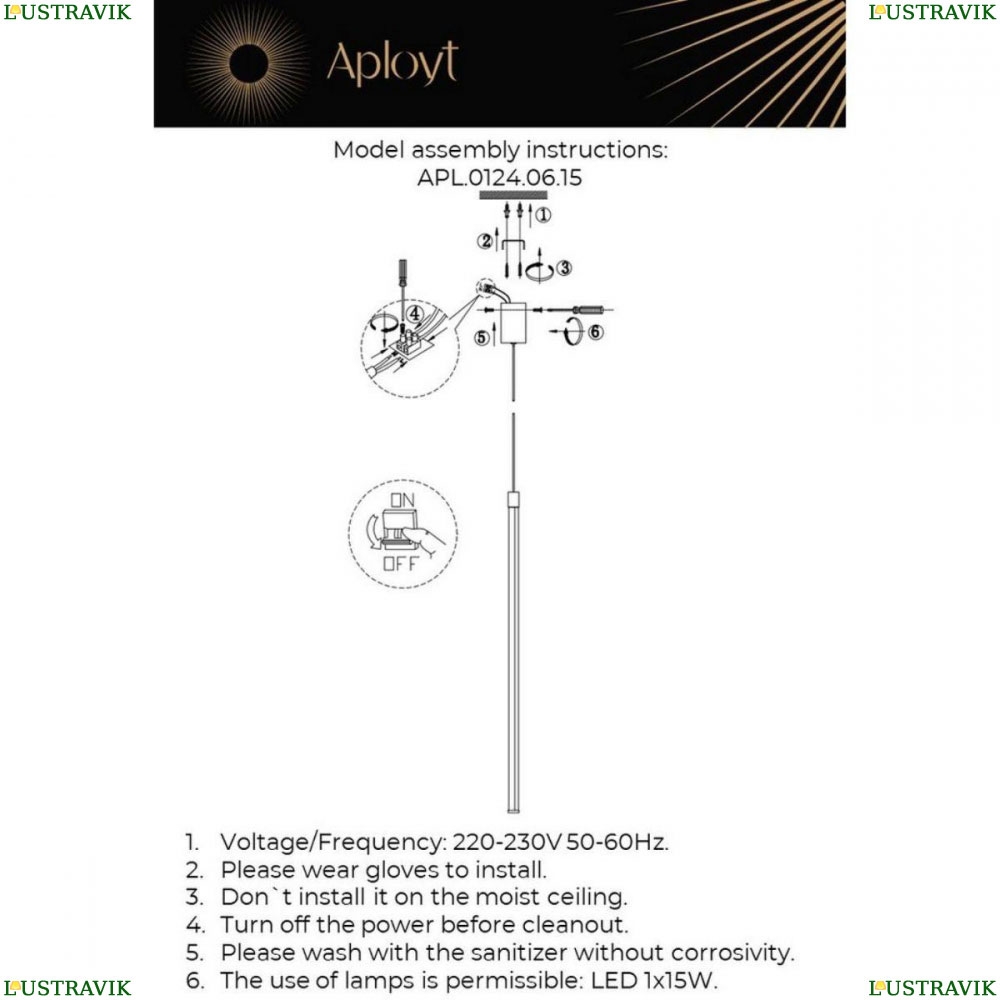 LUSTRAVIK

LUSTRAVIK

Aployt

Model assembly instructions:
APL.0124.06.15

①
②
③
④
⑤
⑥

ON
OFF

1. Voltage/Frequency: 220-230V 50-60Hz.
2. Please wear gloves to install.
3. Don`t install it on the moist ceiling.
4. Turn off the power before cleanout.
5. Please wash with the sanitizer without corrosivity.
6. The use of lamps is permissible: LED 1x15W.

LUSTRAVIK

LUSTRAVIK