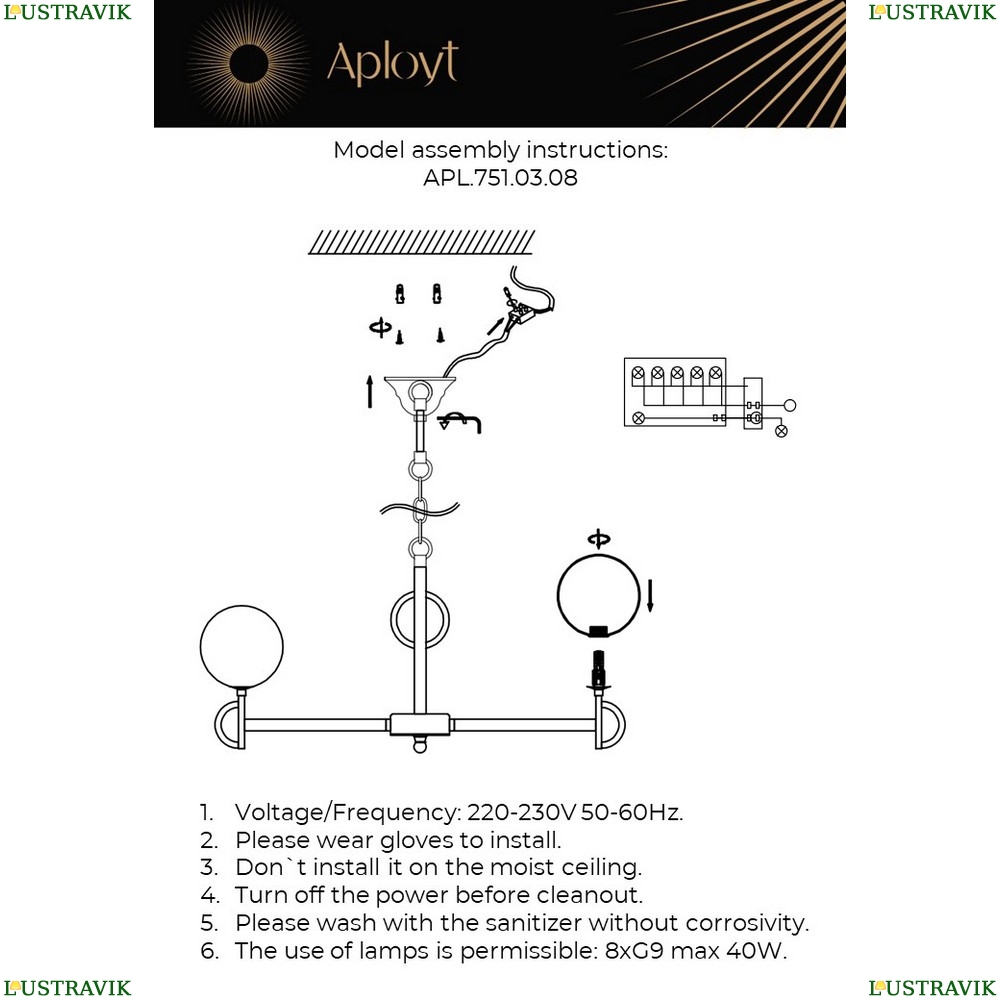 LUSTRAVIK LUSTRAVIK

Aployt

Model assembly instructions:
APL.751.03.08

1. Voltage/Frequency: 220-230V 50-60Hz.
2. Please wear gloves to install.
3. Don`t install it on the moist ceiling.
4. Turn off the power before cleanout.
5. Please wash with the sanitizer without corrosivity.
6. The use of lamps is permissible: 8xG9 max 40W.

LUSTRAVIK LUSTRAVIK