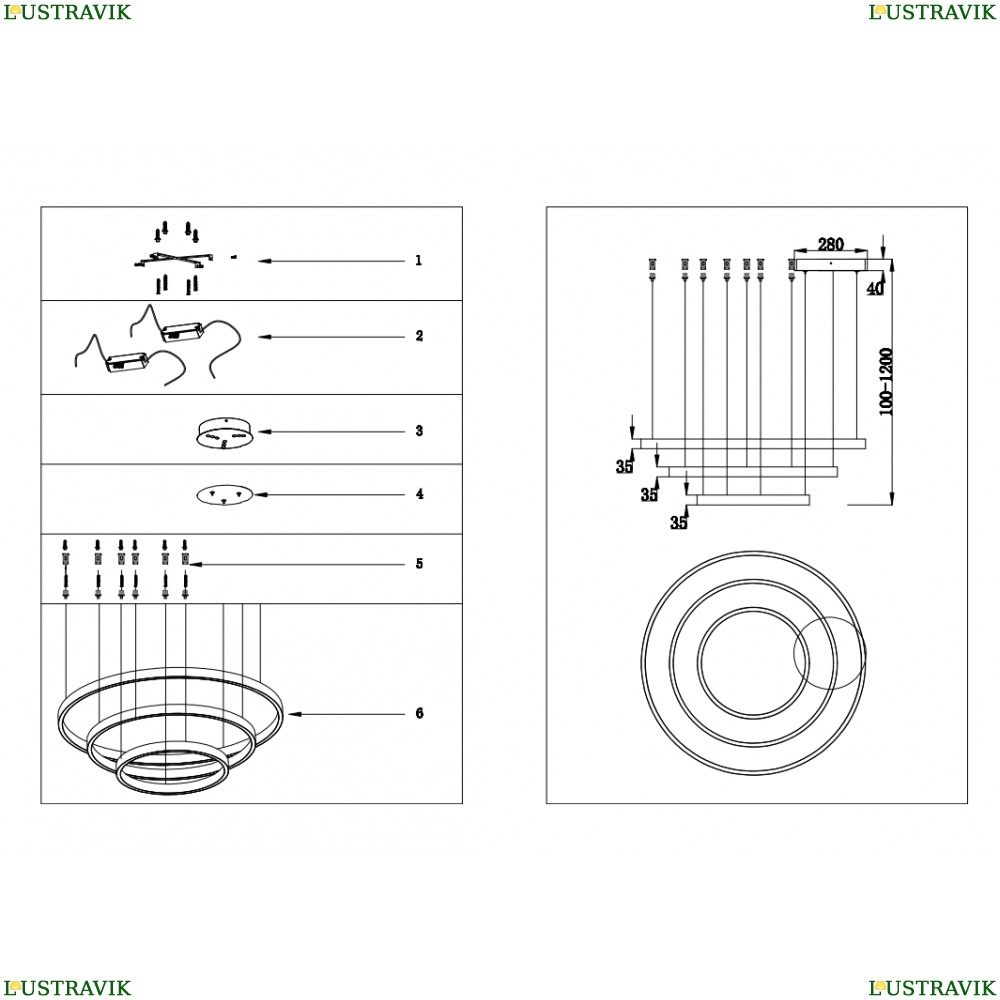 LUSTRAVIK LUSTRAVIK

1

2

3

4

5

6

280

40

100-1200

35

35

35

LUSTRAVIK LUSTRAVIK