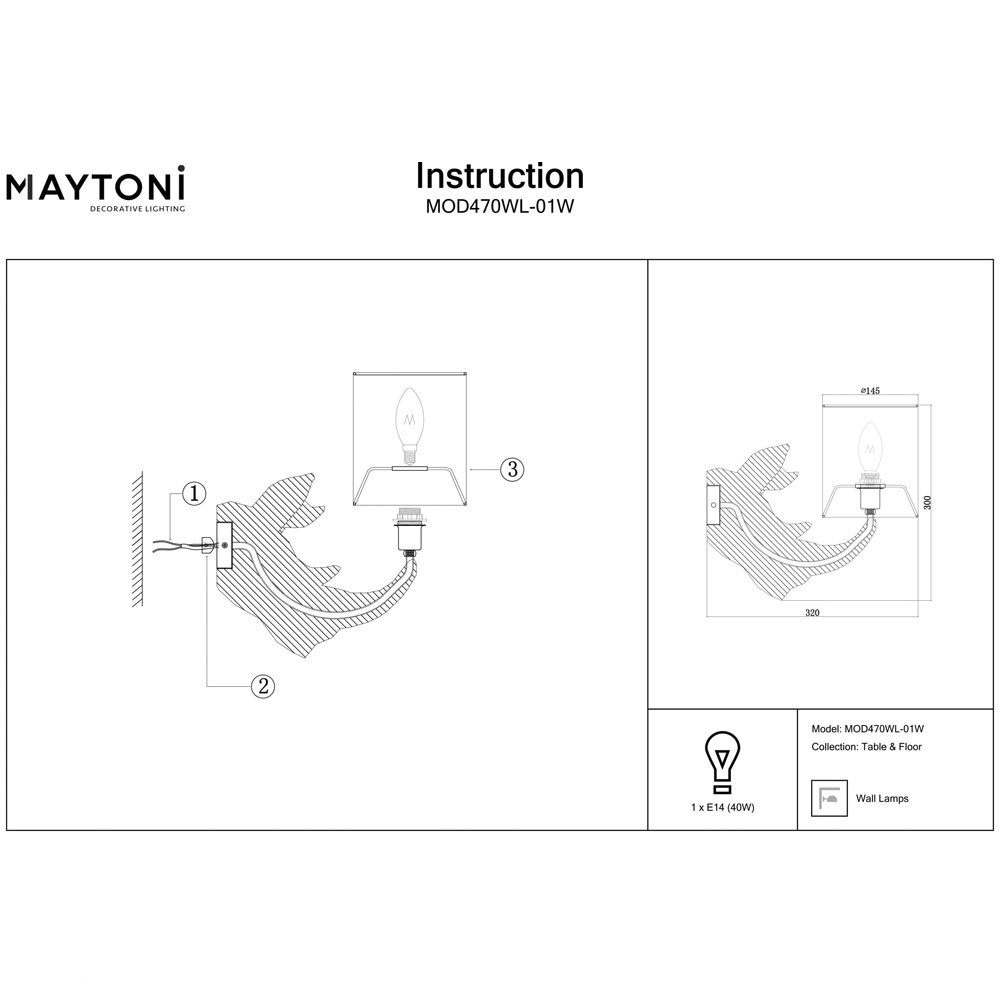 MAYTONI
DECORATIVE LIGHTING

Instruction
MOD470WL-01W

1
2
3

ø145
300
320

1 x E14 (40W)

Model: MOD470WL-01W
Collection: Table & Floor

Wall Lamps