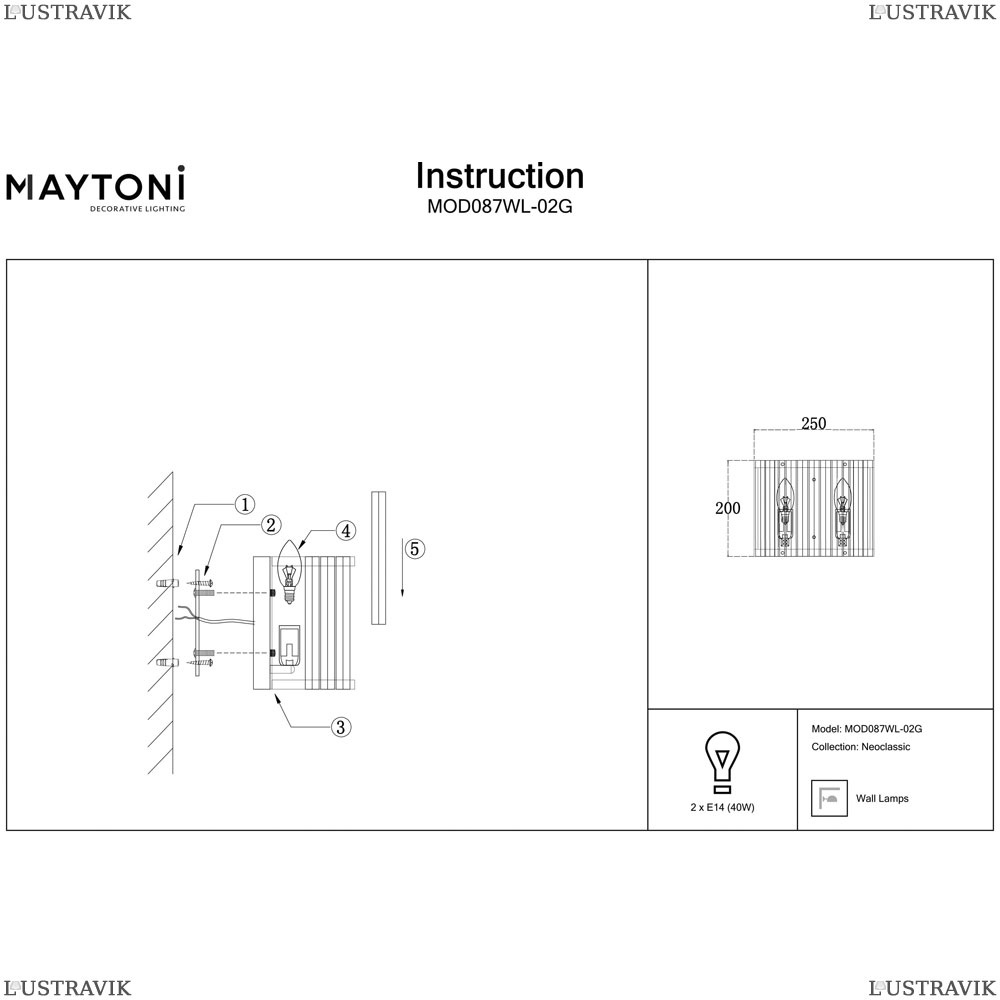 LUSTRAVIK LUSTRAVIK

MAYTONI
DECORATIVE LIGHTING

Instruction
MOD087WL-02G

①
②
④
⑤
③

250
200

2 x E14 (40W)

Model: MOD087WL-02G
Collection: Neoclassic

Wall Lamps

LUSTRAVIK LUSTRAVIK