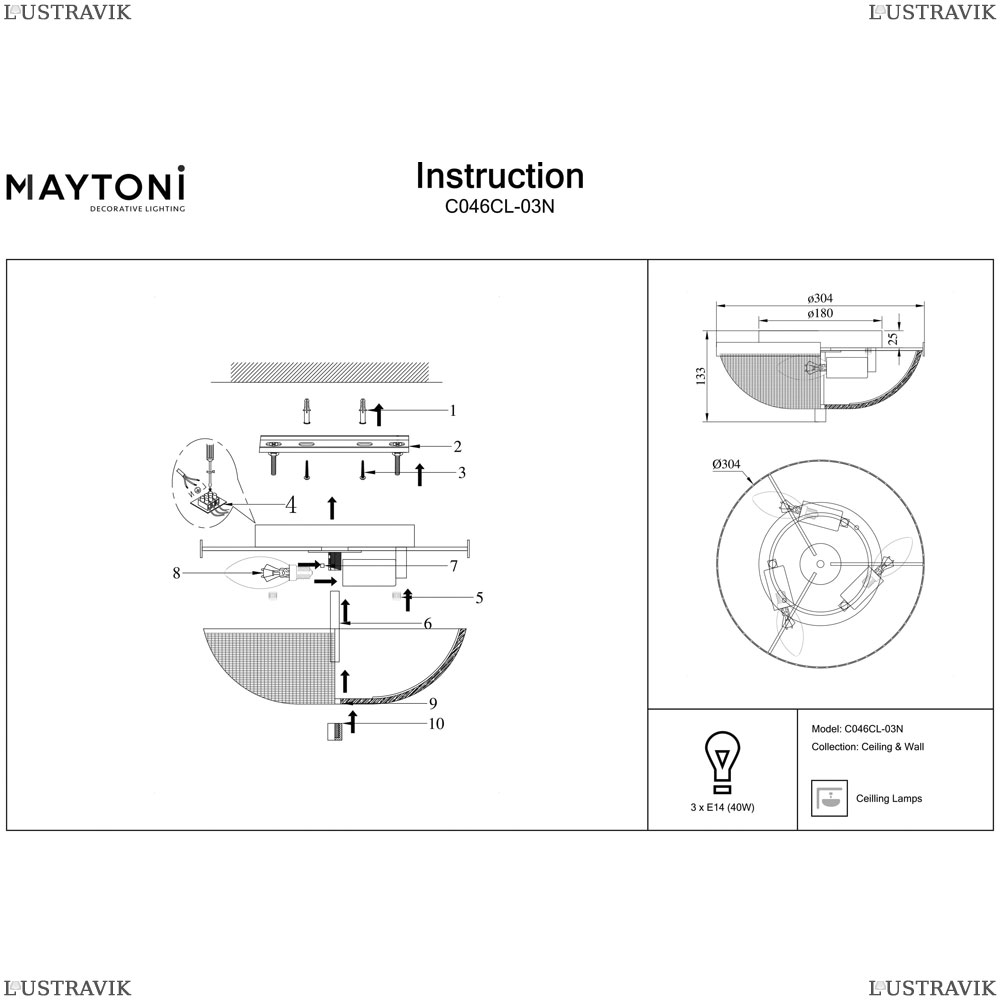 LUSTRAVIK LUSTRAVIK

MAYTONI
DECORATIVE LIGHTING

Instruction
C046CL-03N

1
2
3
4
7
8
5
6
9
10

ø304
ø180
25
133

Ø304

3 x E14 (40W)

Model: C046CL-03N
Collection: Ceiling & Wall

Ceilling Lamps

LUSTRAVIK LUSTRAVIK