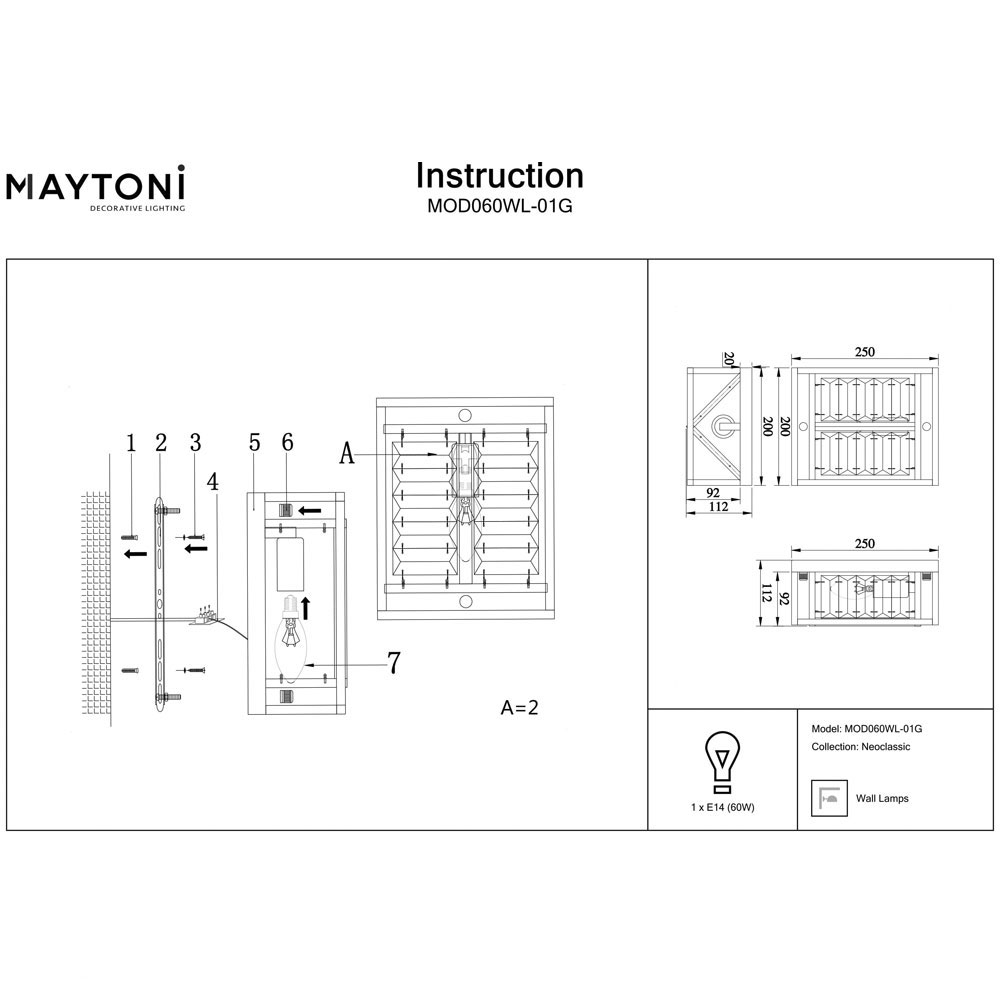 MAYTONI
DECORATIVE LIGHTING

Instruction
MOD060WL-01G

1 2 3 4 5 6 A 7

A=2

20
250
200
200
92
112

250
112
92

1 x E14 (60W)

Model: MOD060WL-01G
Collection: Neoclassic

Wall Lamps