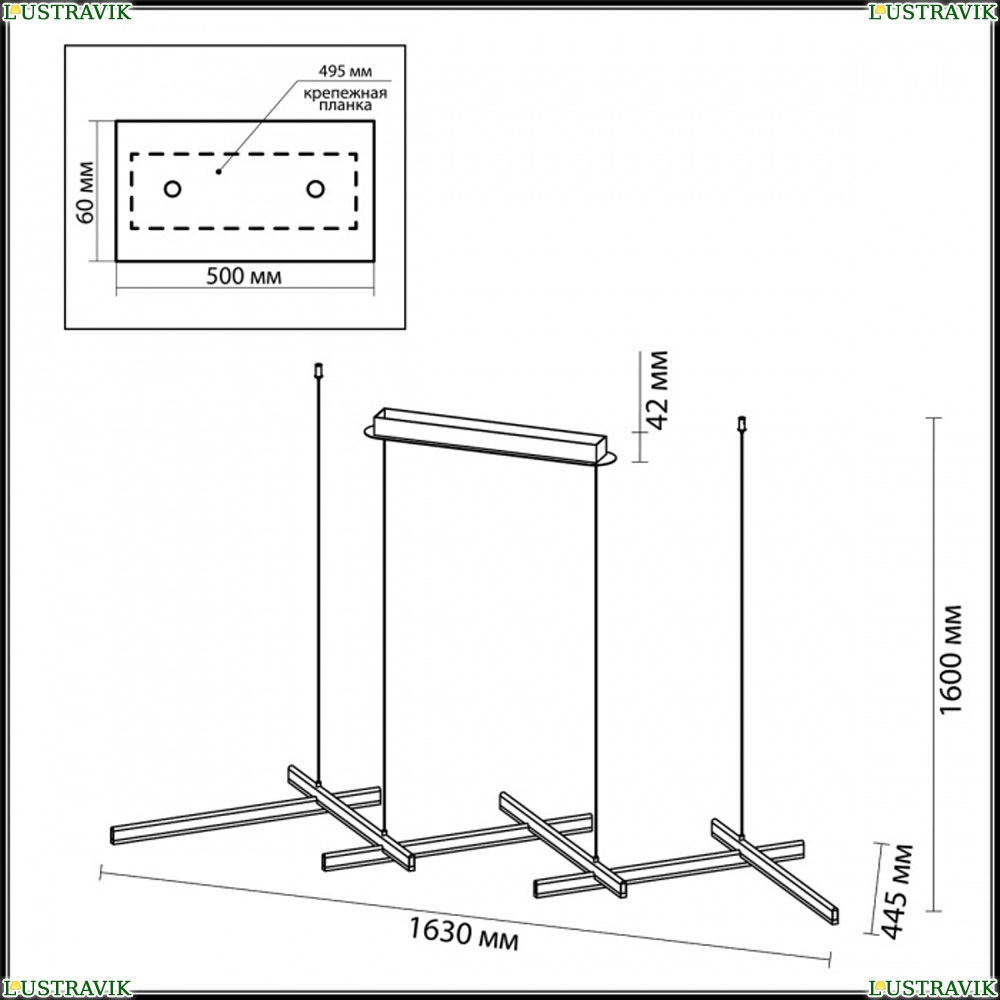 LUSTRAVIK
LUSTRAVIK

495 мм
крепежная планка
60 мм
500 мм

42 мм
1600 мм
445 мм
1630 мм

LUSTRAVIK
LUSTRAVIK