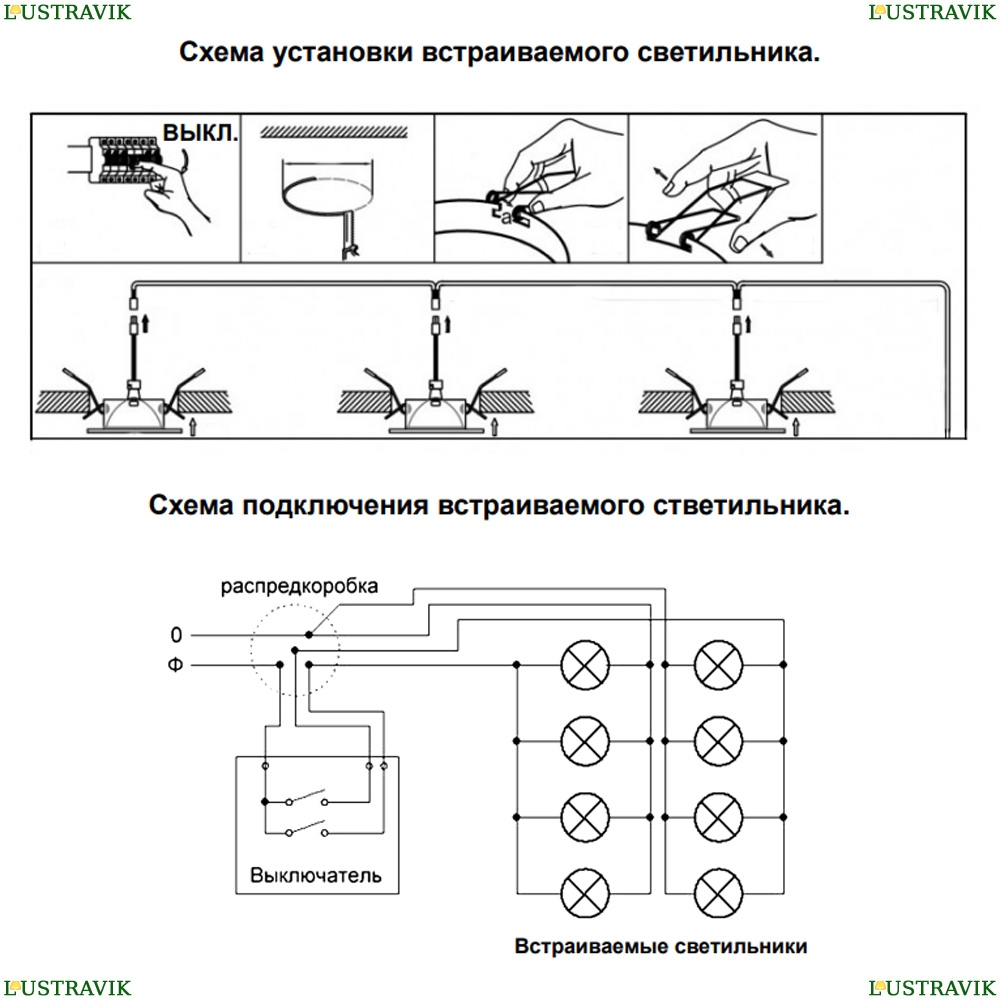 LUSTRAVIK LUSTRAVIK

Схема установки встраиваемого светильника.

ВЫКЛ.

a

Схема подключения встраиваемого стветильника.

распредкоробка

0

Ф

Выключатель

Встраиваемые светильники

LUSTRAVIK LUSTRAVIK