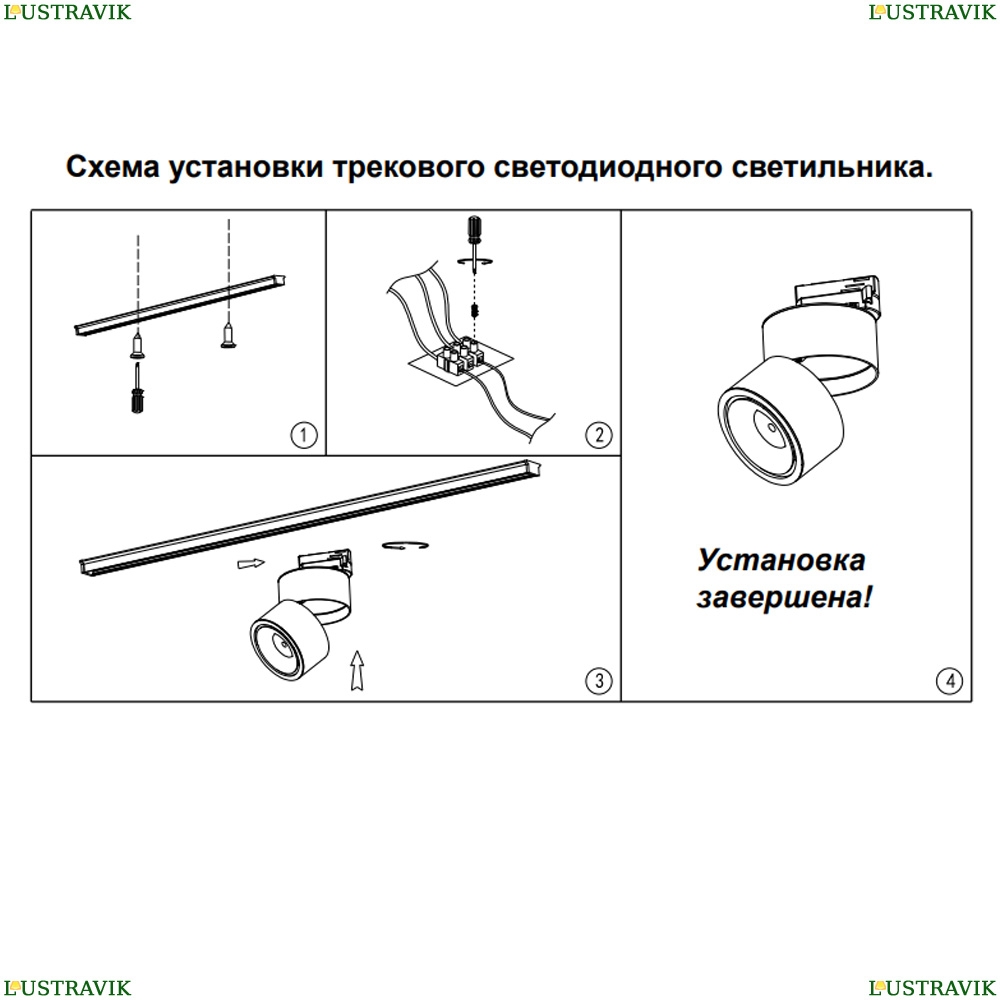 LUSTRAVIK LUSTRAVIK

Схема установки трекового светодиодного светильника.

1

2

3

Установка завершена!

4

LUSTRAVIK LUSTRAVIK