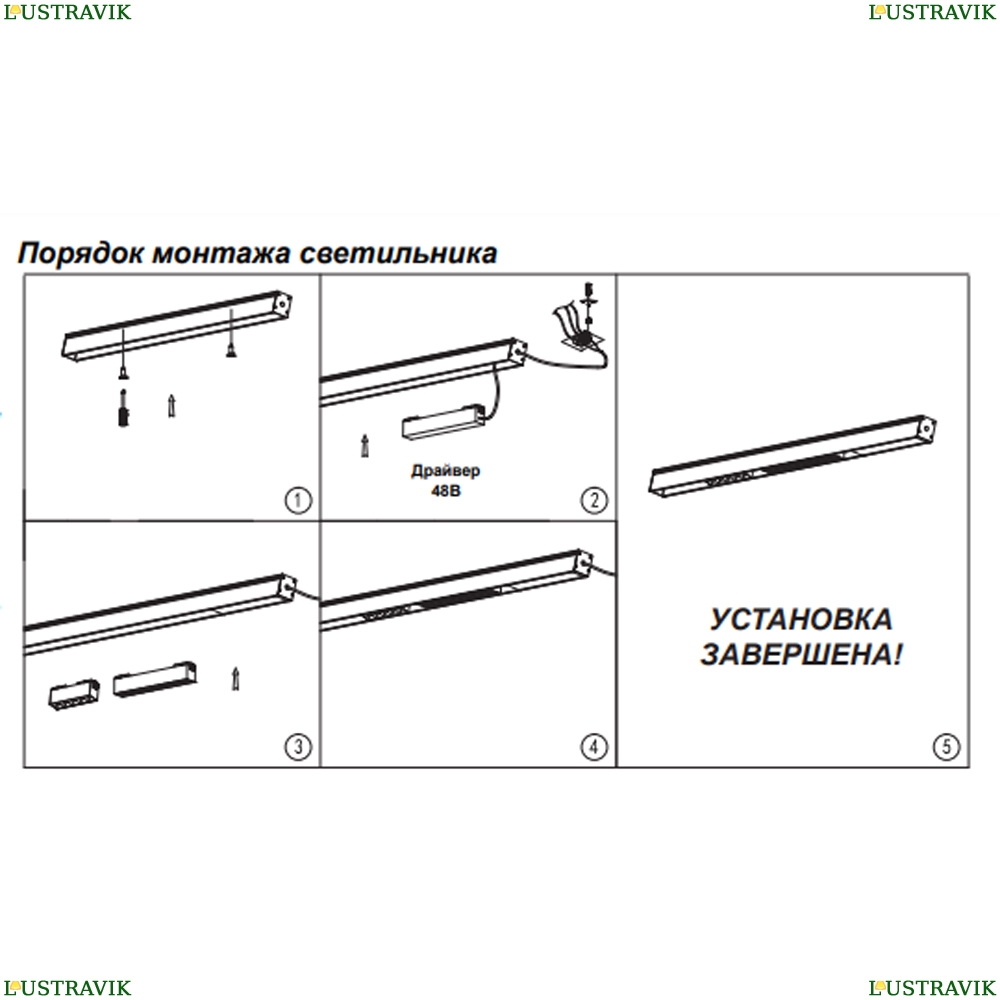 LUSTRAVIK LUSTRAVIK

Порядок монтажа светильника

1

Драйвер 48В

2

3

4

УСТАНОВКА ЗАВЕРШЕНА!

5

LUSTRAVIK LUSTRAVIK