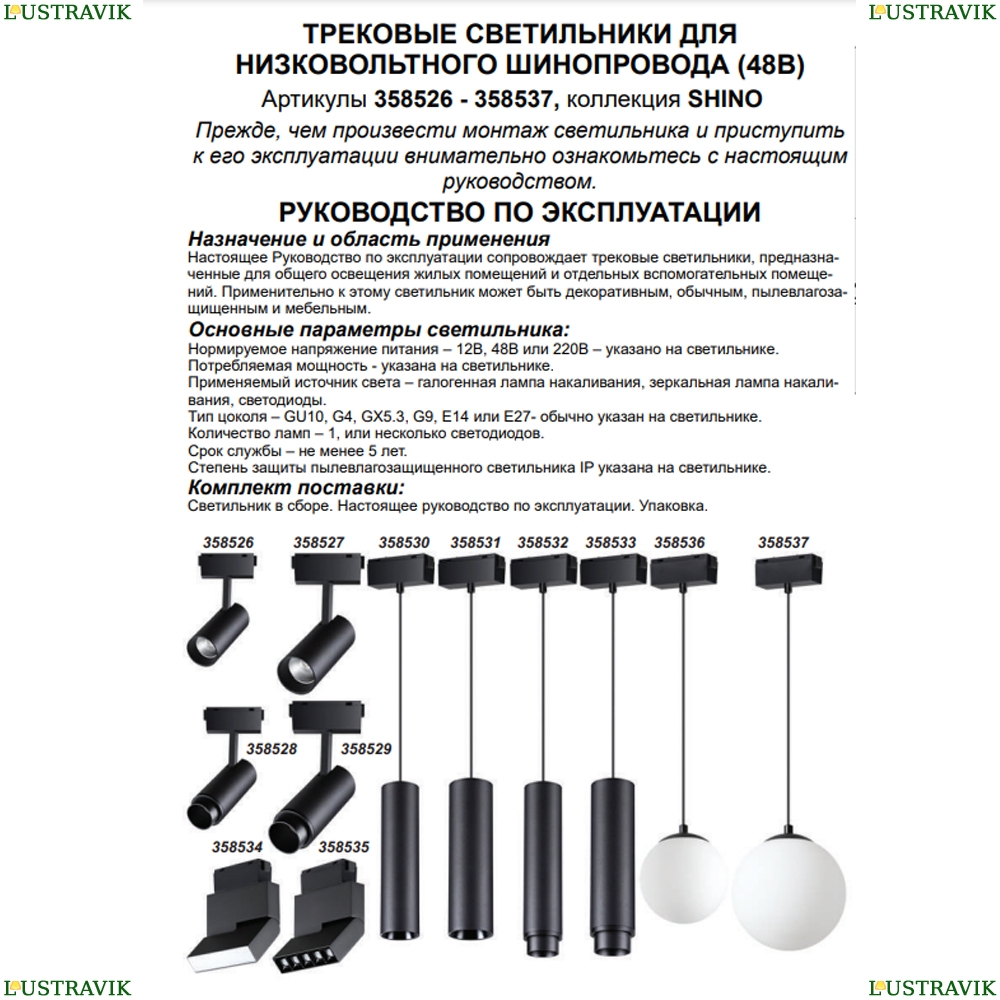 LUSTRAVIK LUSTRAVIK

ТРЕКОВЫЕ СВЕТИЛЬНИКИ ДЛЯ НИЗКОВОЛЬТНОГО ШИНОПРОВОДА (48В)
Артикулы 358526 - 358537, коллекция SHINO

Прежде, чем произвести монтаж светильника и приступить к его эксплуатации внимательно ознакомьтесь с настоящим руководством.

РУКОВОДСТВО ПО ЭКСПЛУАТАЦИИ

Назначение и область применения
Настоящее Руководство по эксплуатации сопровождает трековые светильники, предназначенные для общего освещения жилых помещений и отдельных вспомогательных помещений. Применительно к этому светильник может быть декоративным, обычным, пылевлагозащищенным и мебельным.

Основные параметры светильника:
Нормируемое напряжение питания – 12В, 48В или 220В – указано на светильнике.
Потребляемая мощность - указана на светильнике.
Применяемый источник света – галогенная лампа накаливания, зеркальная лампа накаливания, светодиоды.
Тип цоколя – GU10, G4, GX5.3, G9, E14 или E27- обычно указан на светильнике.
Количество ламп – 1, или несколько светодиодов.
Срок службы – не менее 5 лет.
Степень защиты пылевлагозащищенного светильника IP указана на светильнике.

Комплект поставки:
Светильник в сборе. Настоящее руководство по эксплуатации. Упаковка.

358526 358527 358530 358531 358532 358533 358536 358537
358528 358529
358534 358535

LUSTRAVIK LUSTRAVIK